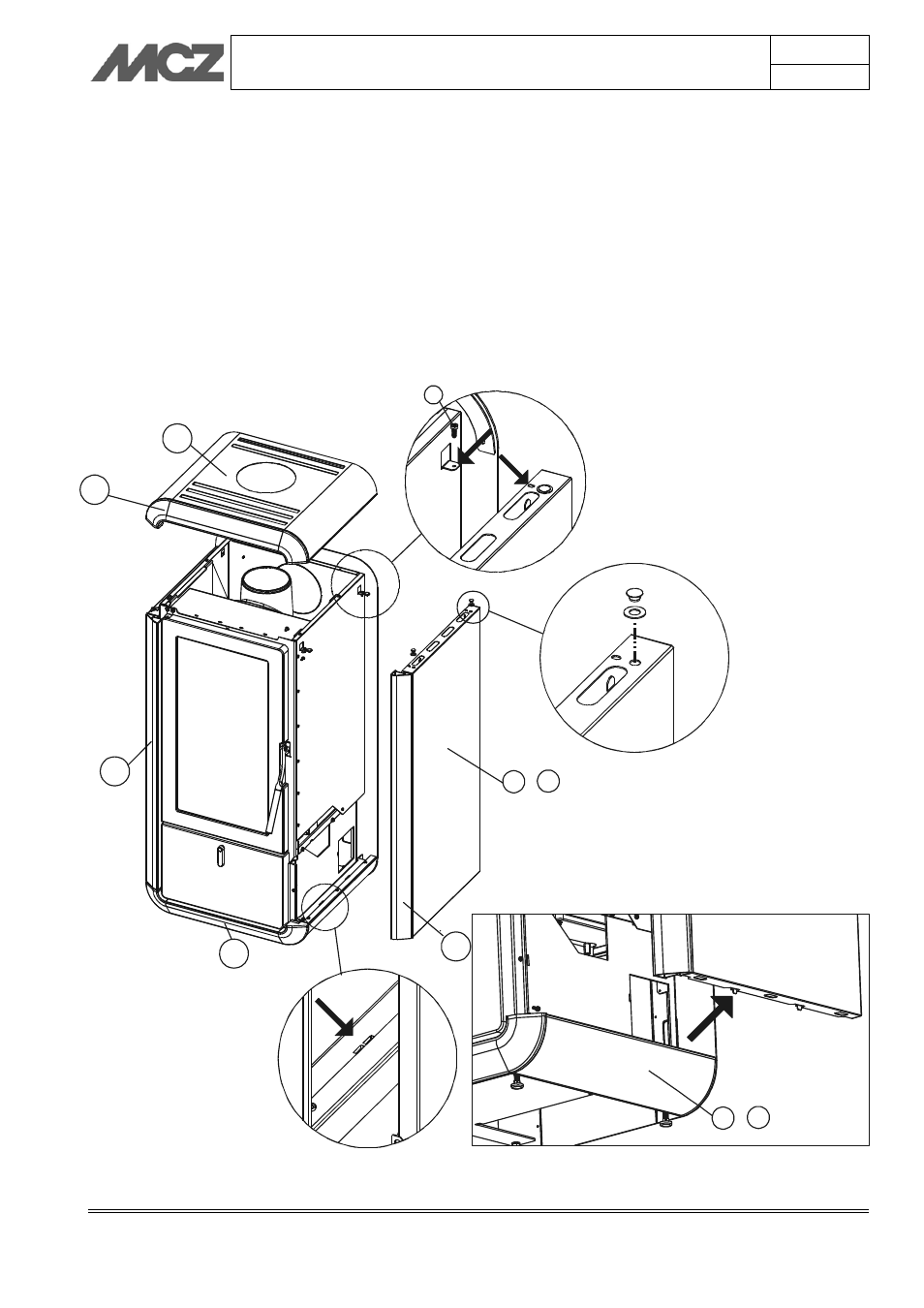 MCZ