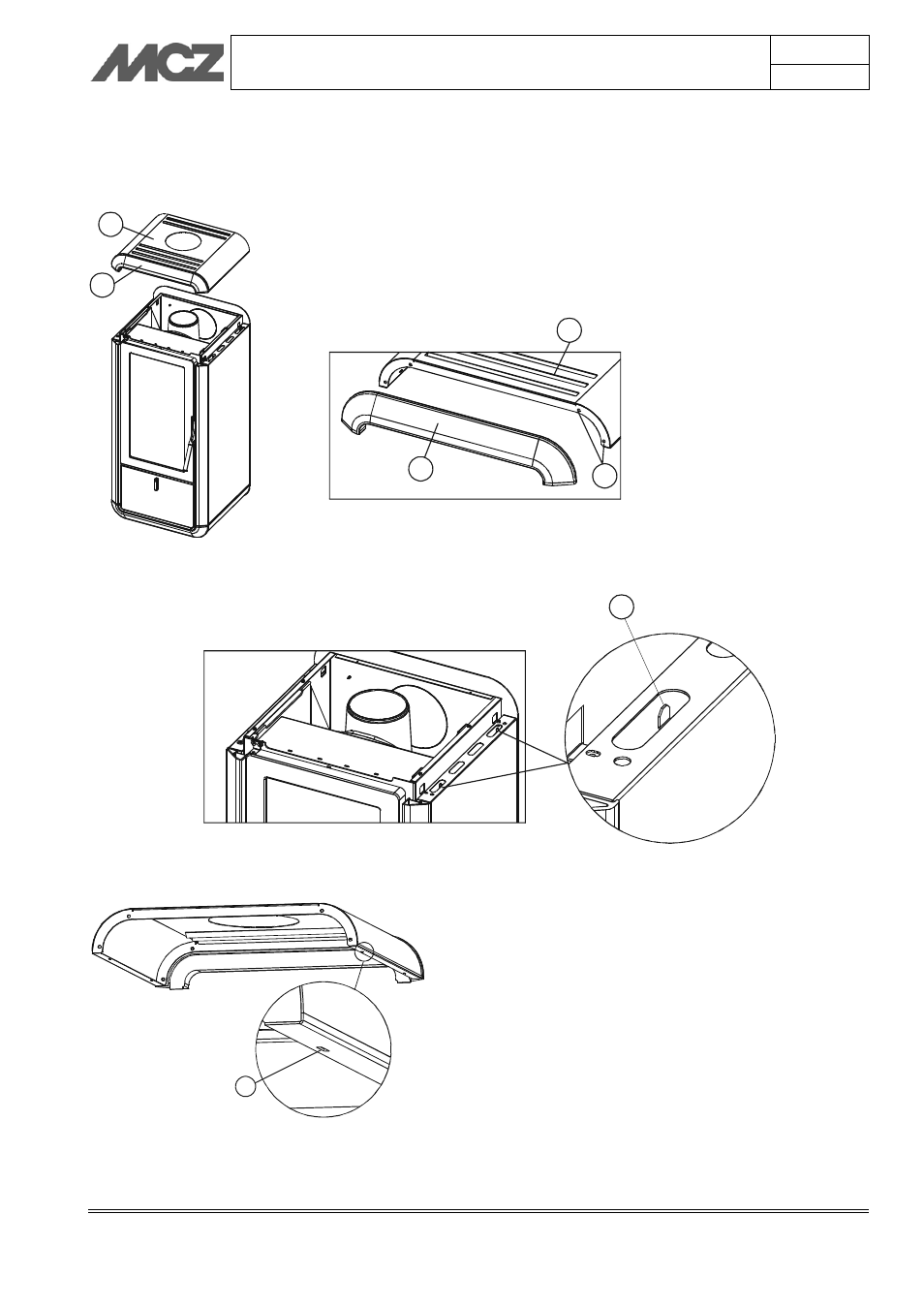 MCZ