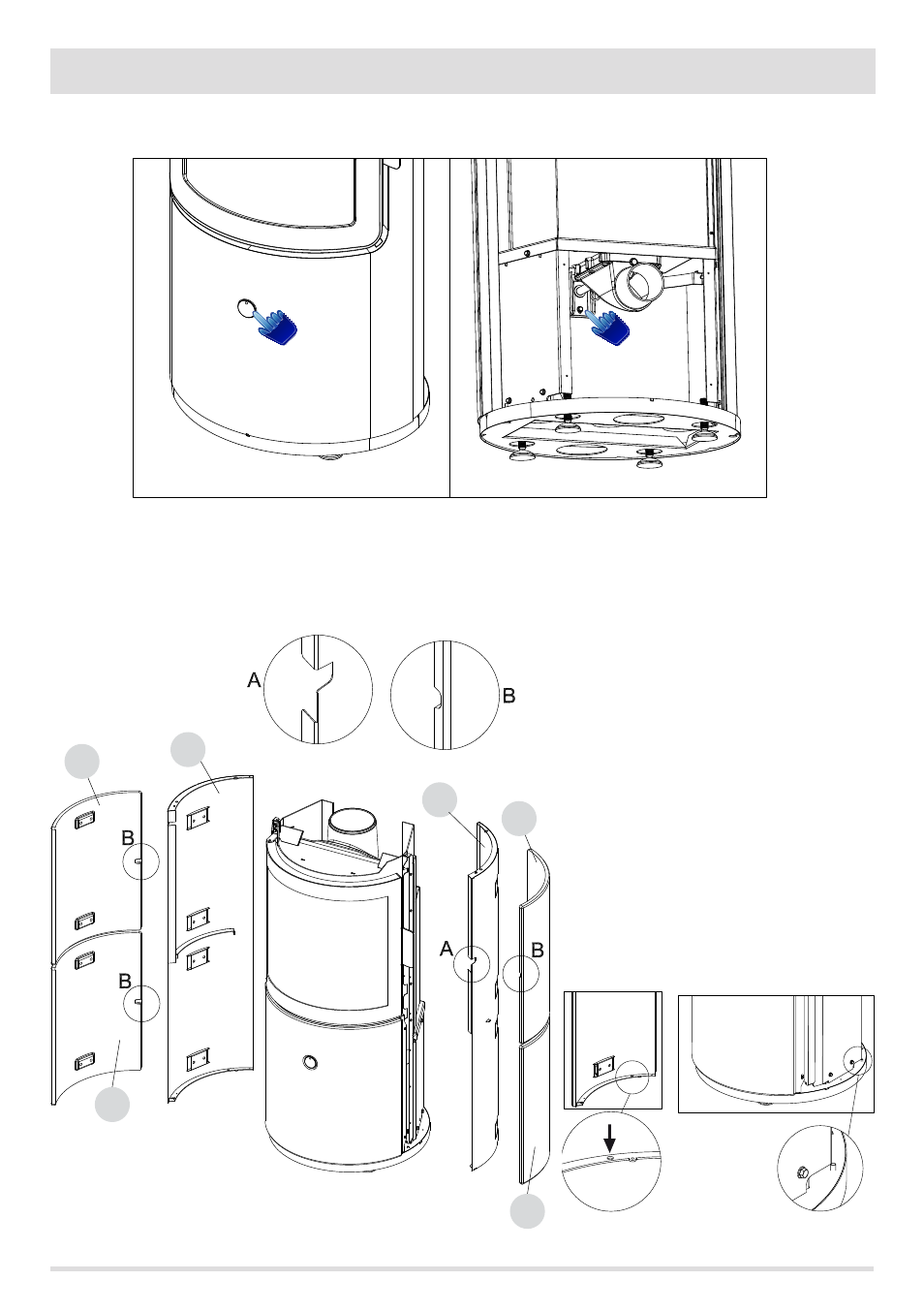 A

B

B

B

A

B