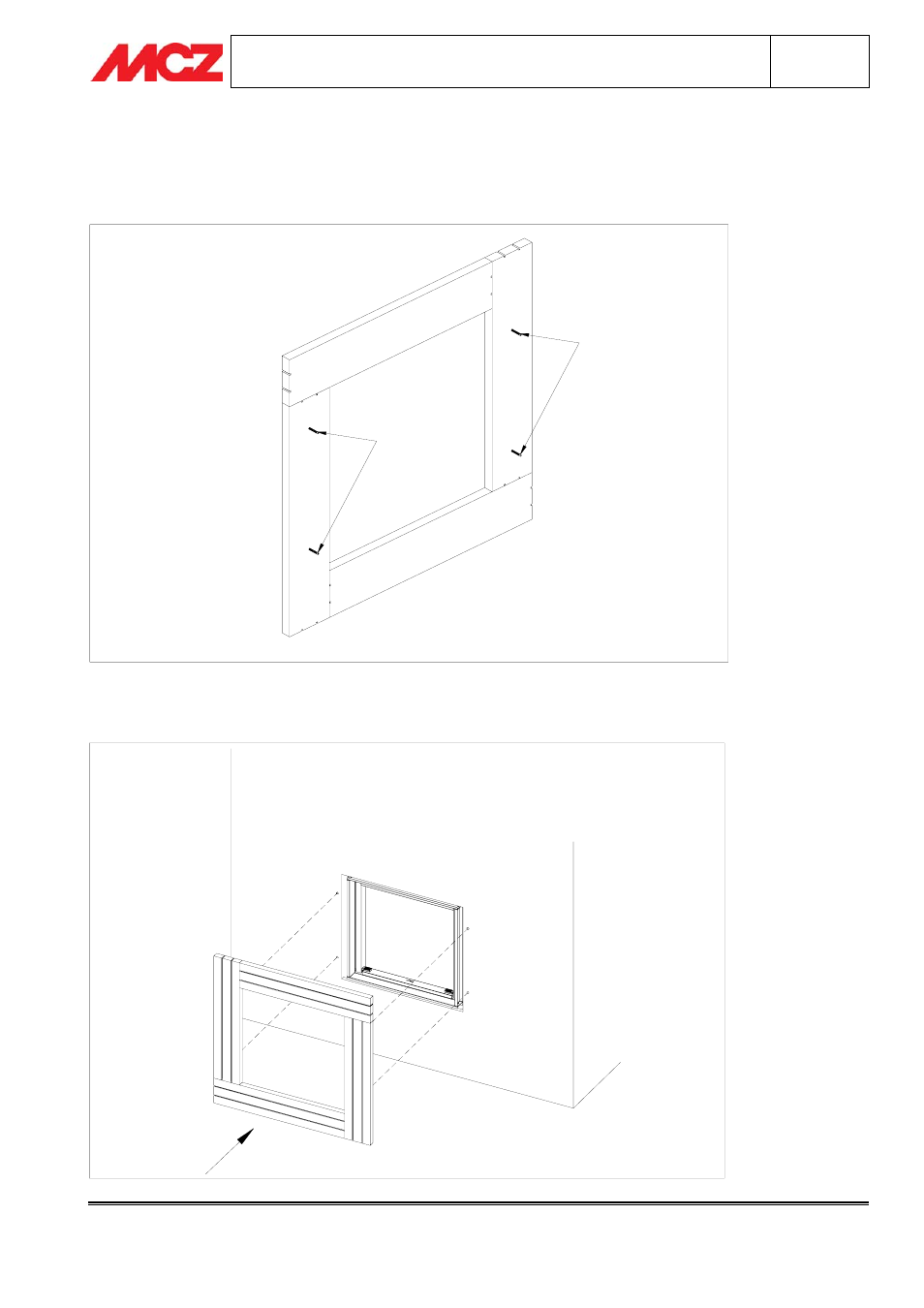 MCZ