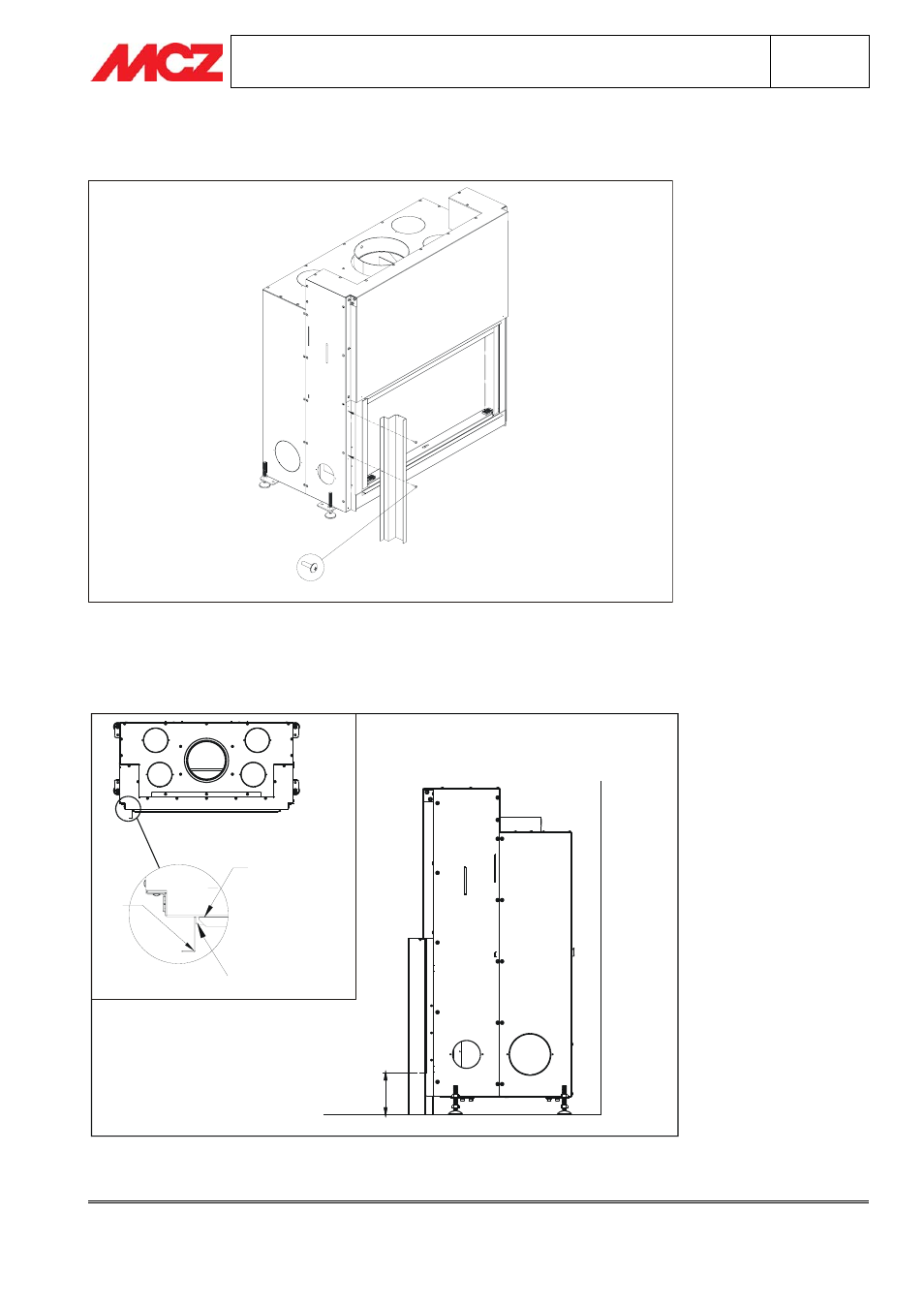 MCZ