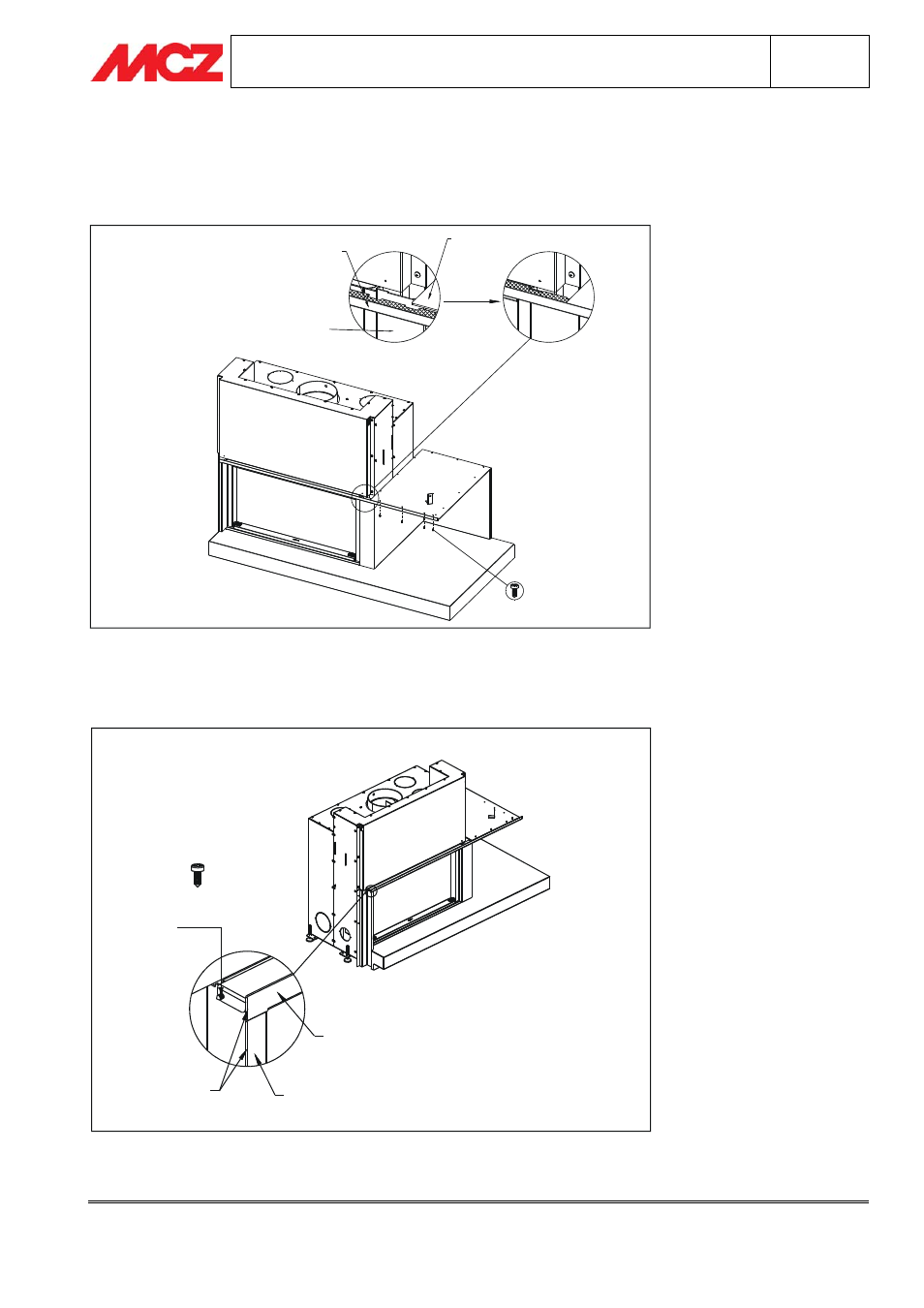 MCZ