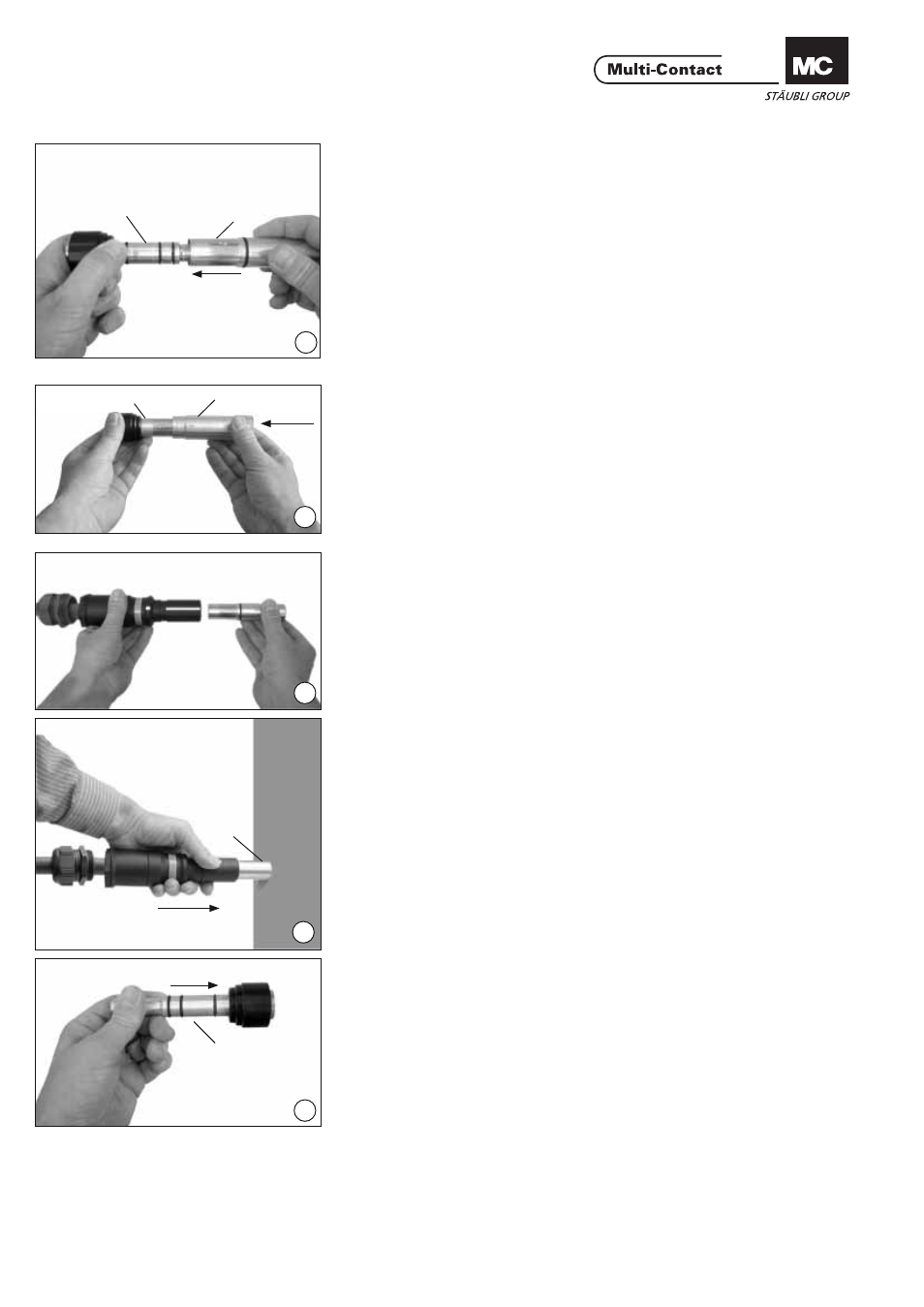 Multi-Contact
MC
STÄUBLI GROUP