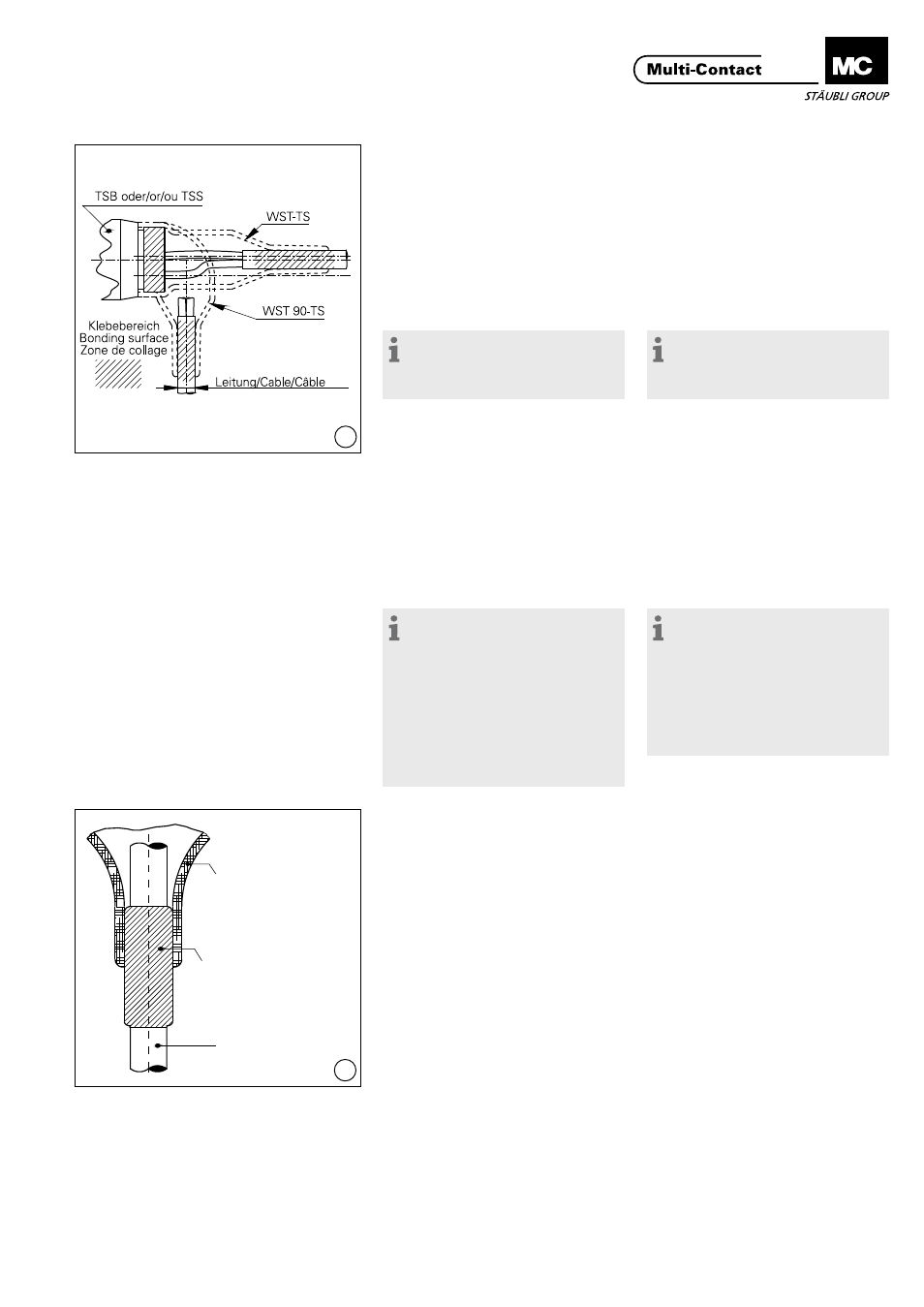 Multi-Contact

MC

STÄUBLI GROUP

TSB oder/or/ou TSS

WST-TS

WST 90-TS

Klebebereich
Bonding surface
Zone de collage

Leitung/Cable/Câble