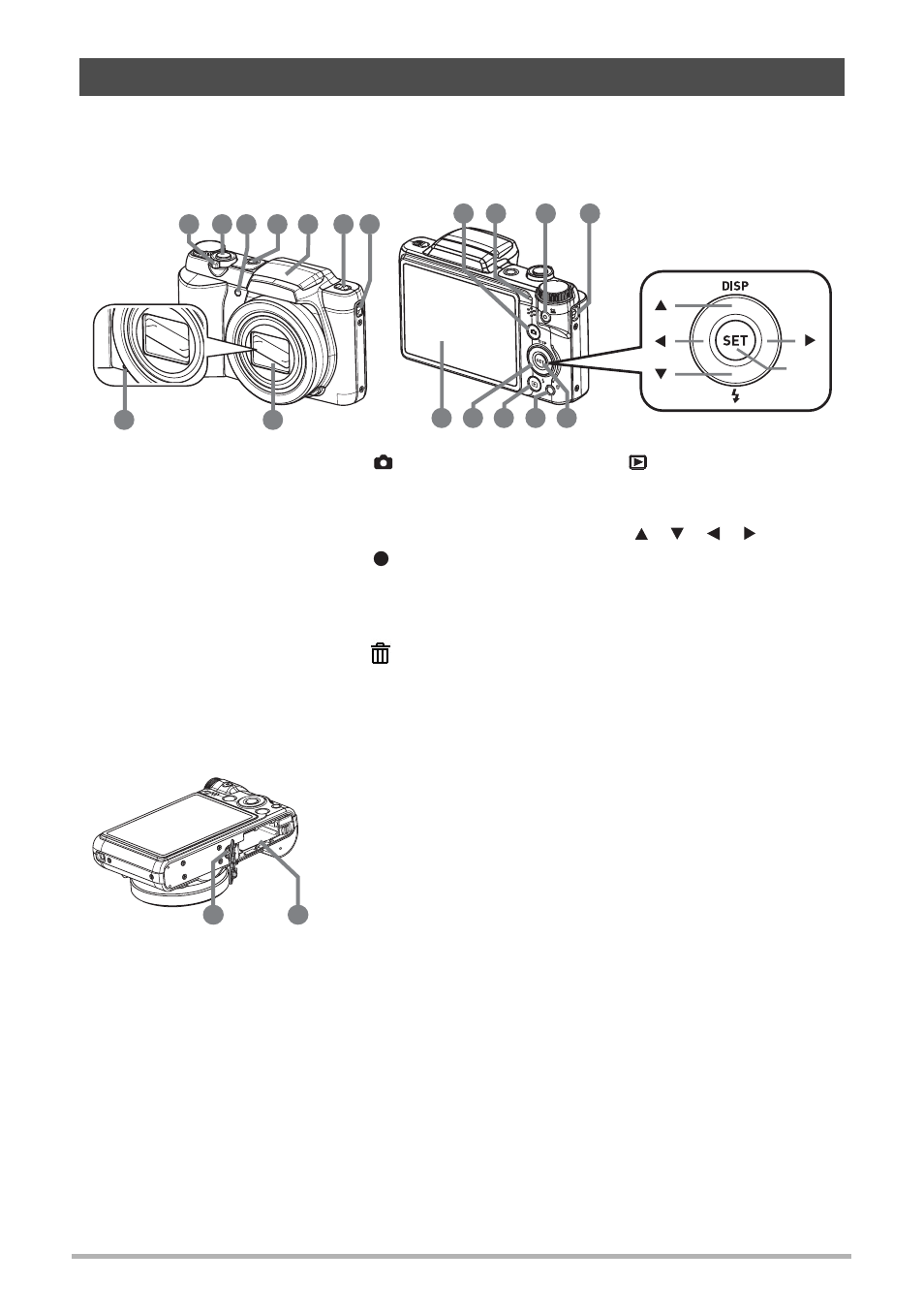 DISP

SET