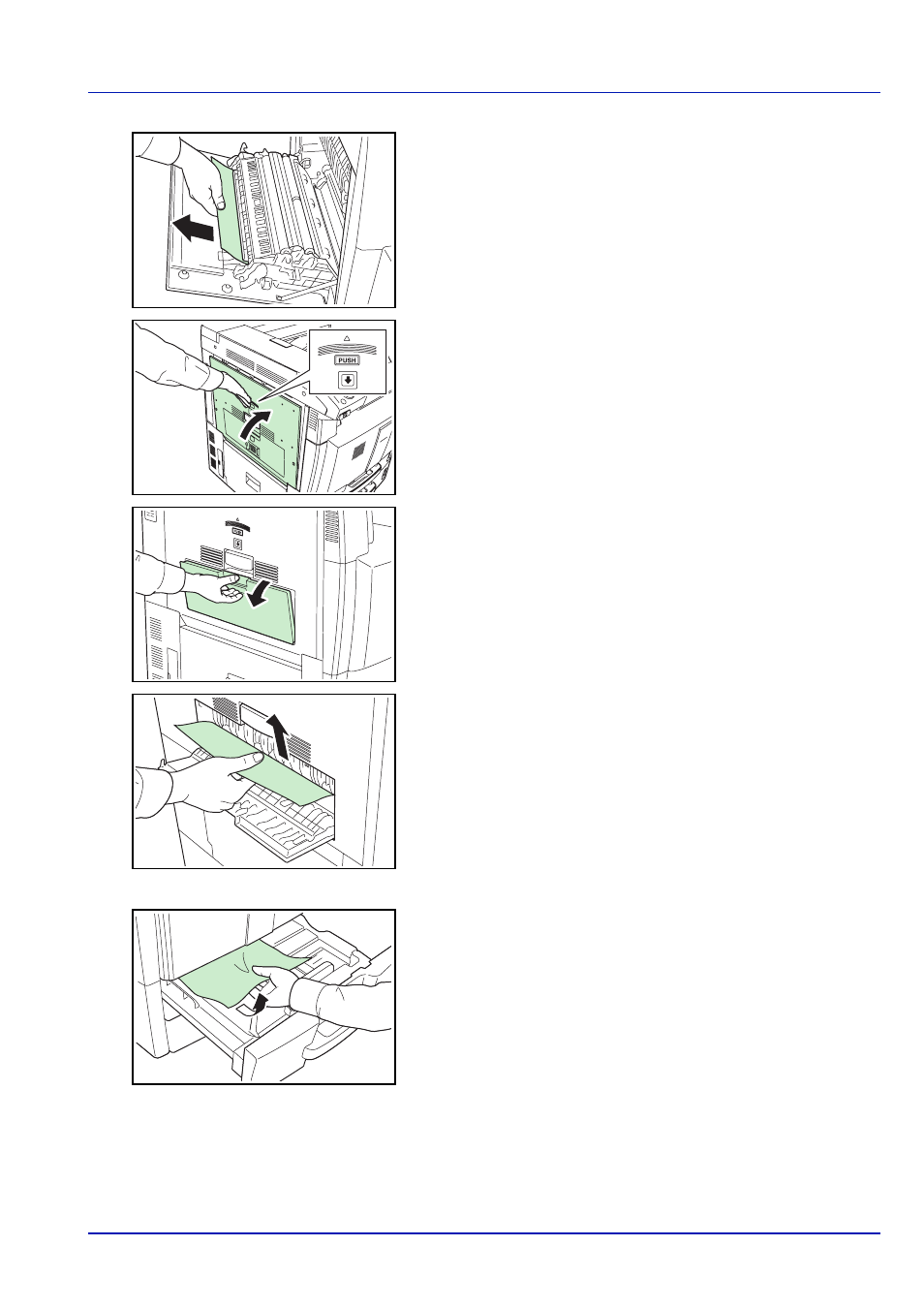 PUSH