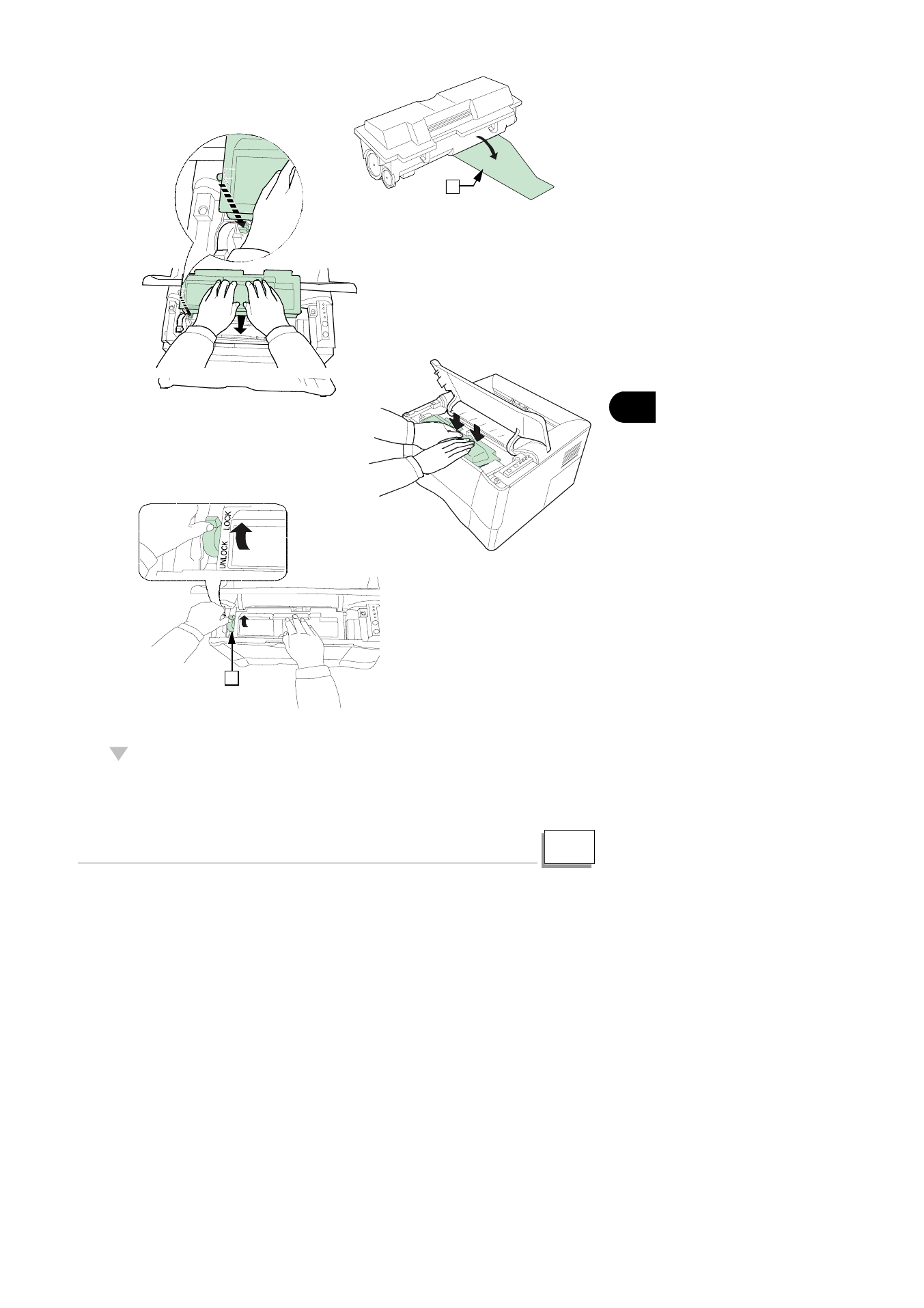 LOCK
UNLOCK