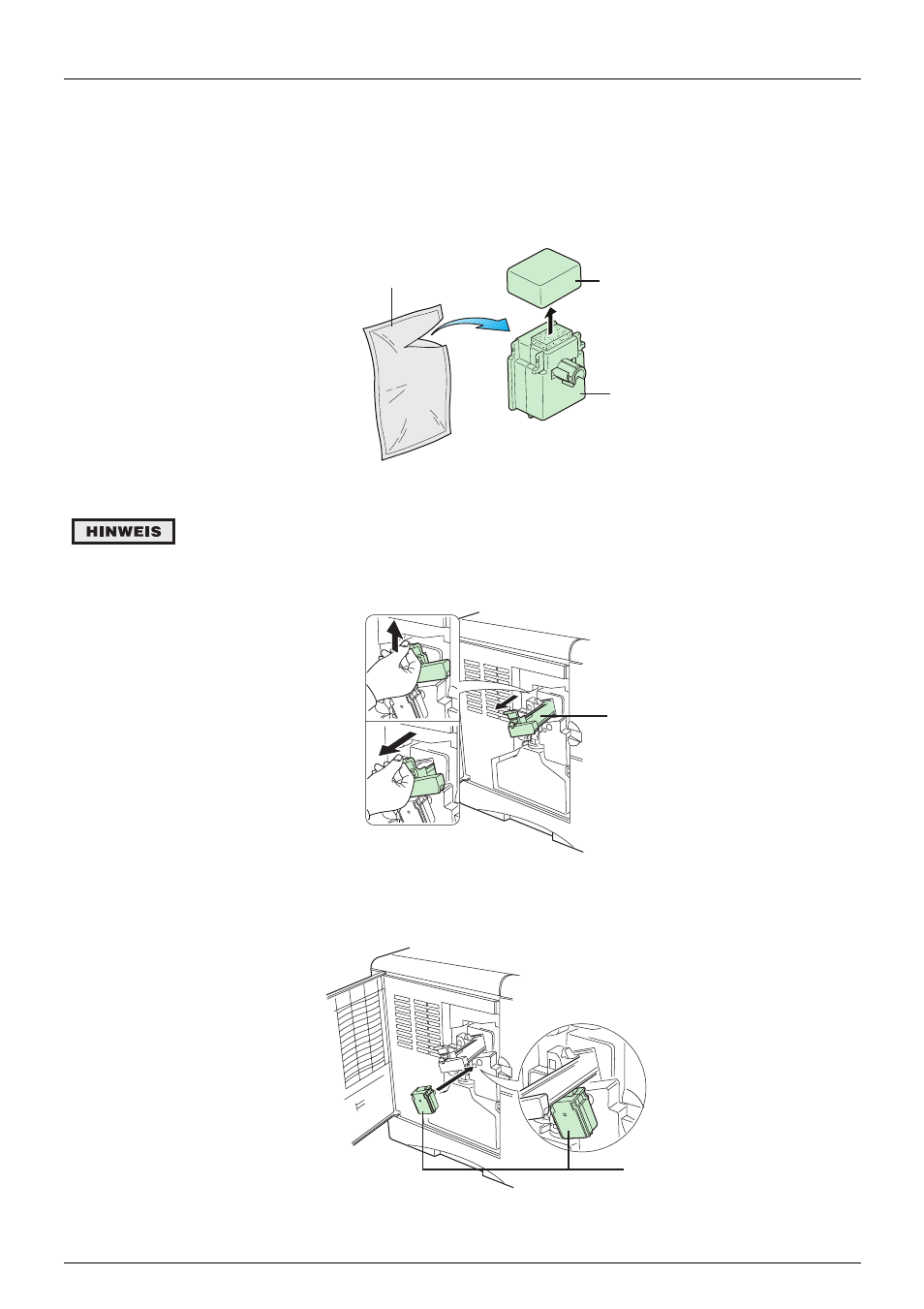 HINWEIS