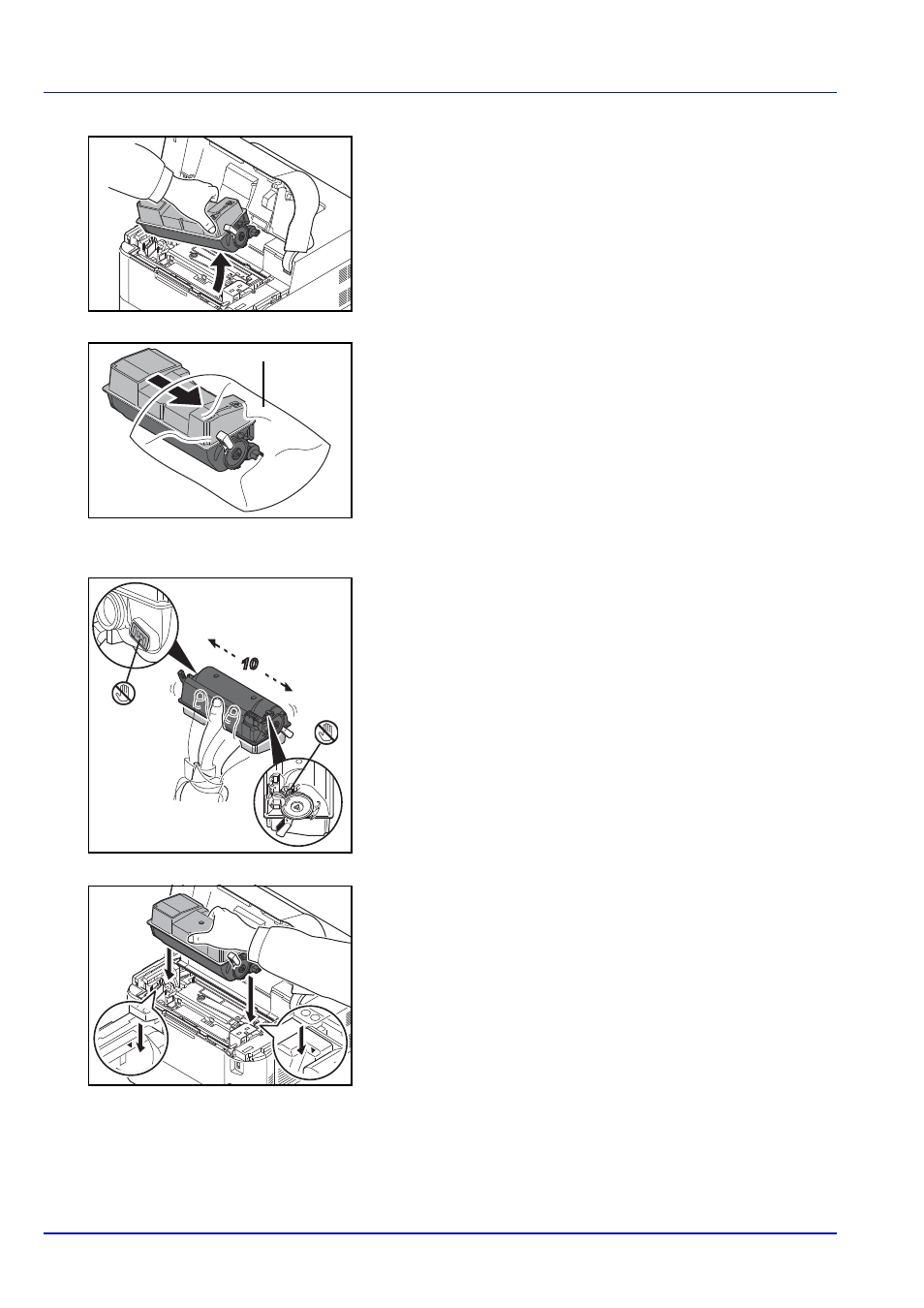 10