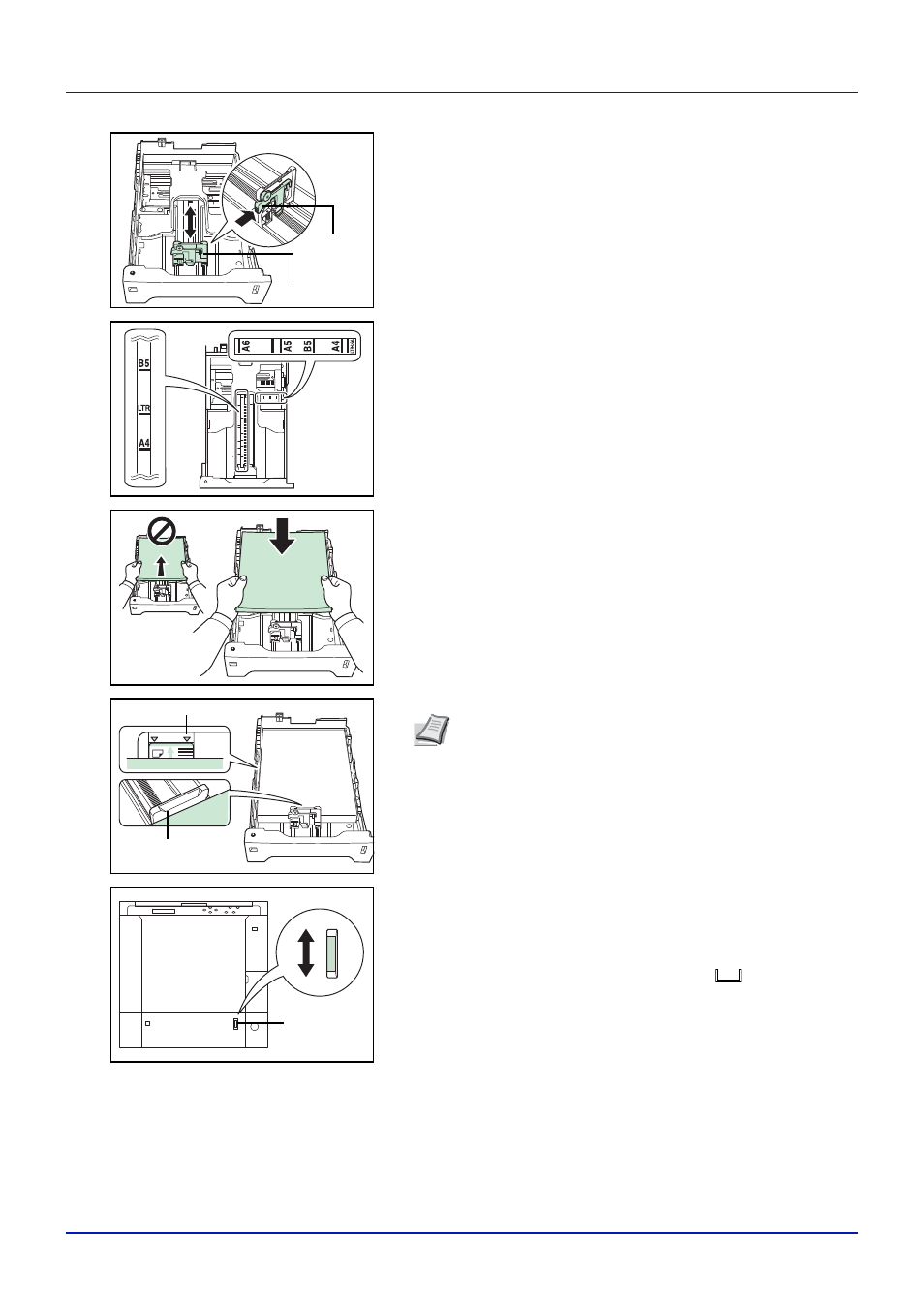 B5
LTR
A4
A6
A5
B5
A4