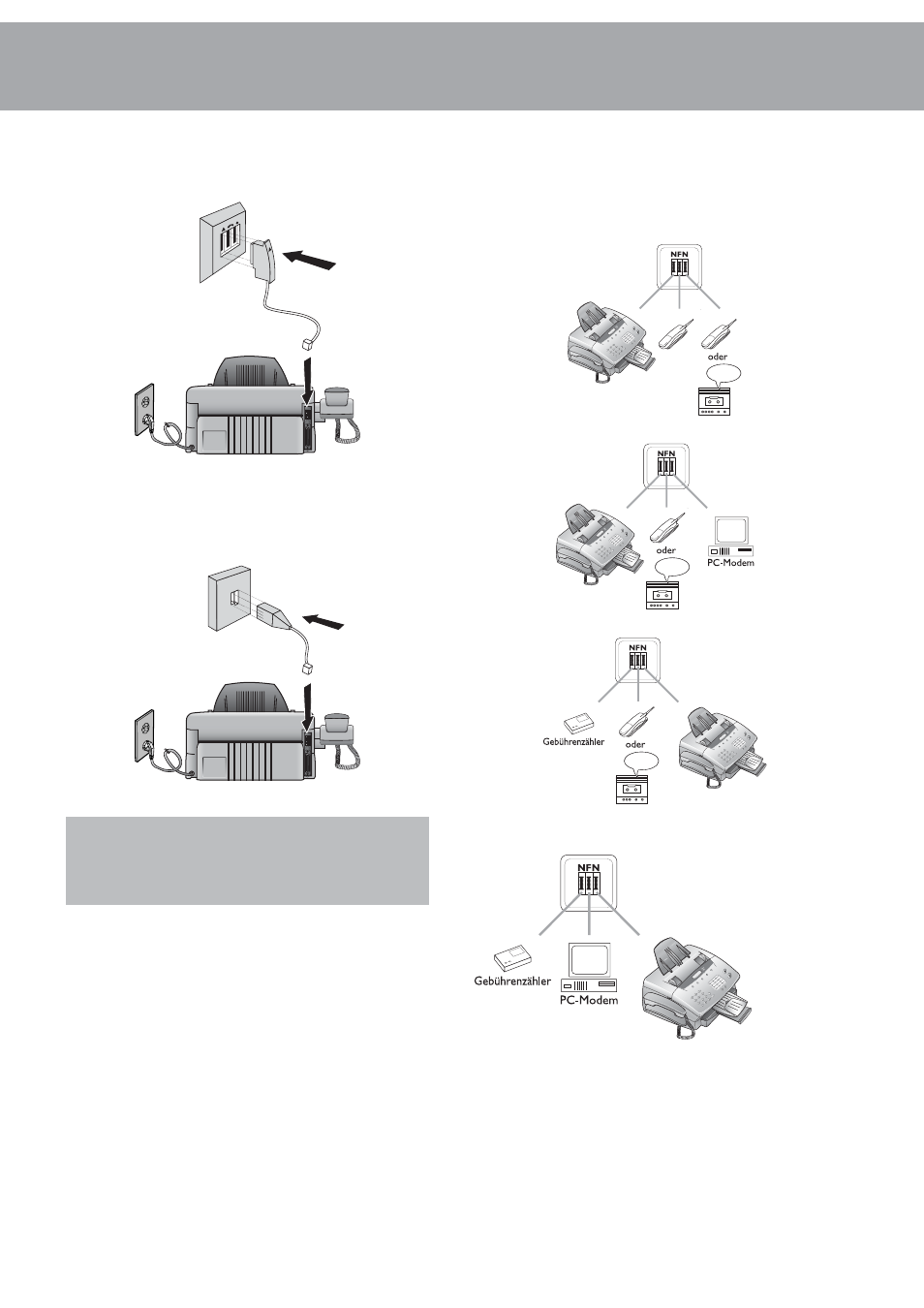 NFN

oder

NFN

oder

PC-Modem

NFN

Gebührenzähler

oder

NFN

Gebührenzähler

PC-Modem