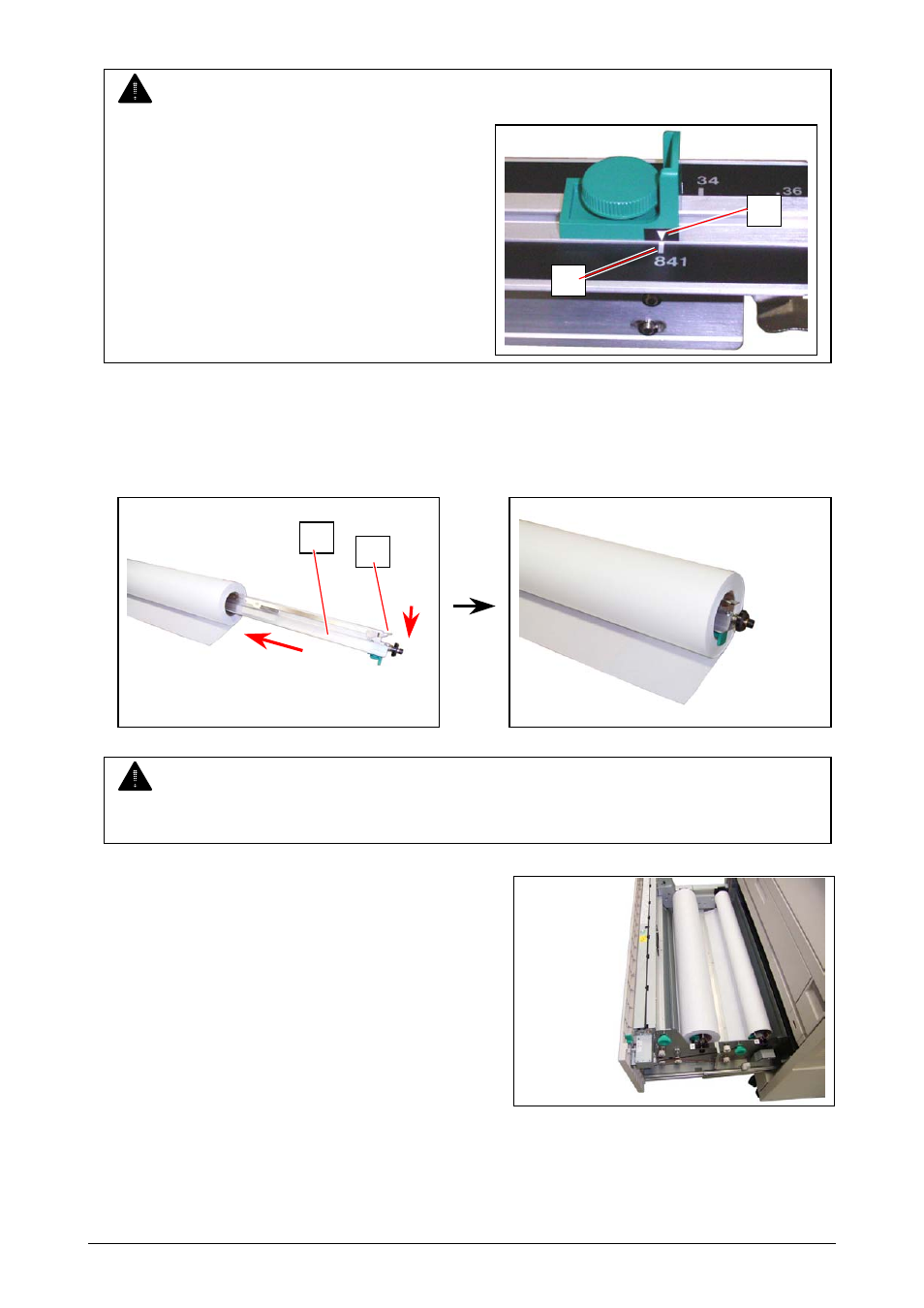 34

36

841