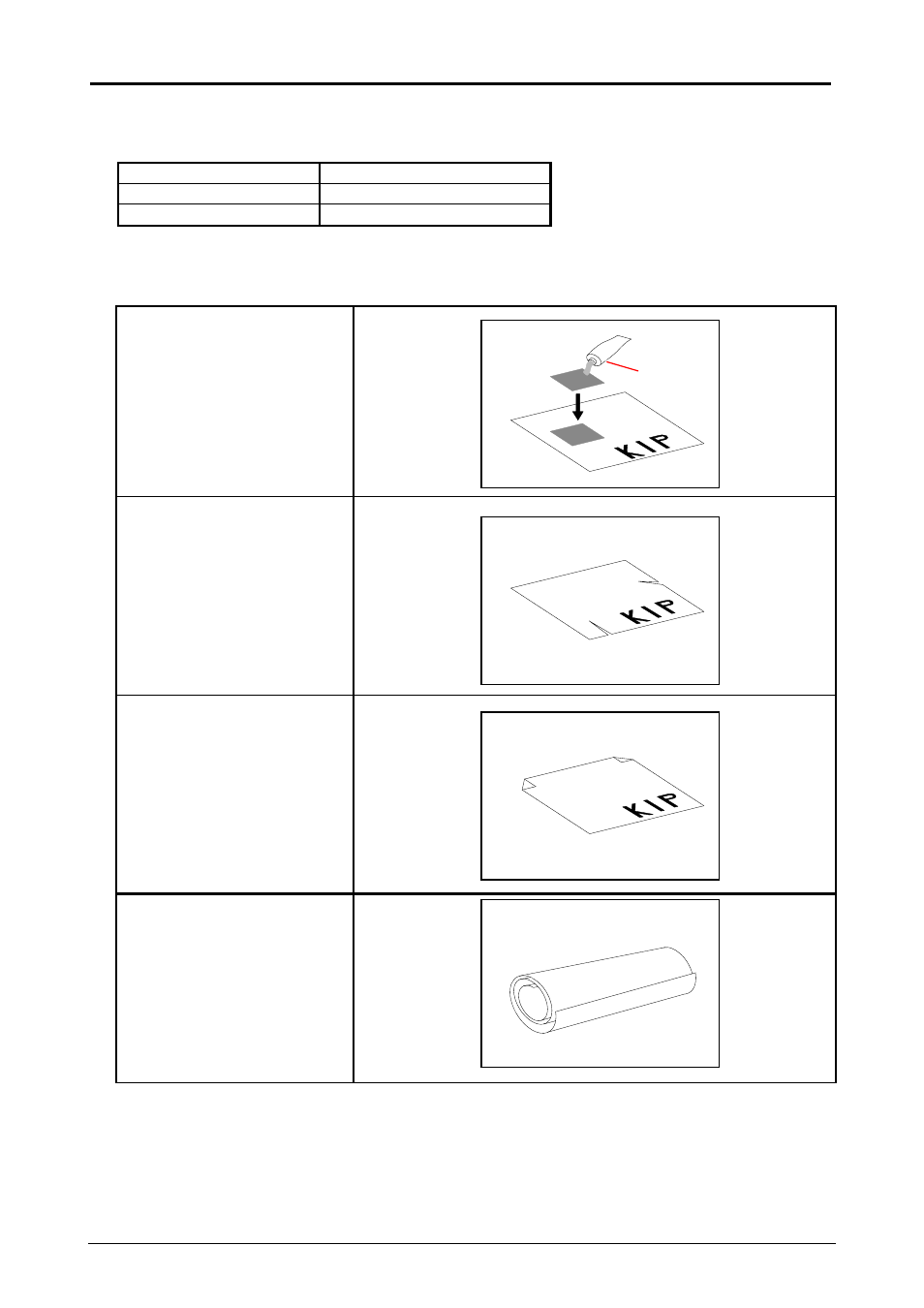 KIP

KIP

KIP