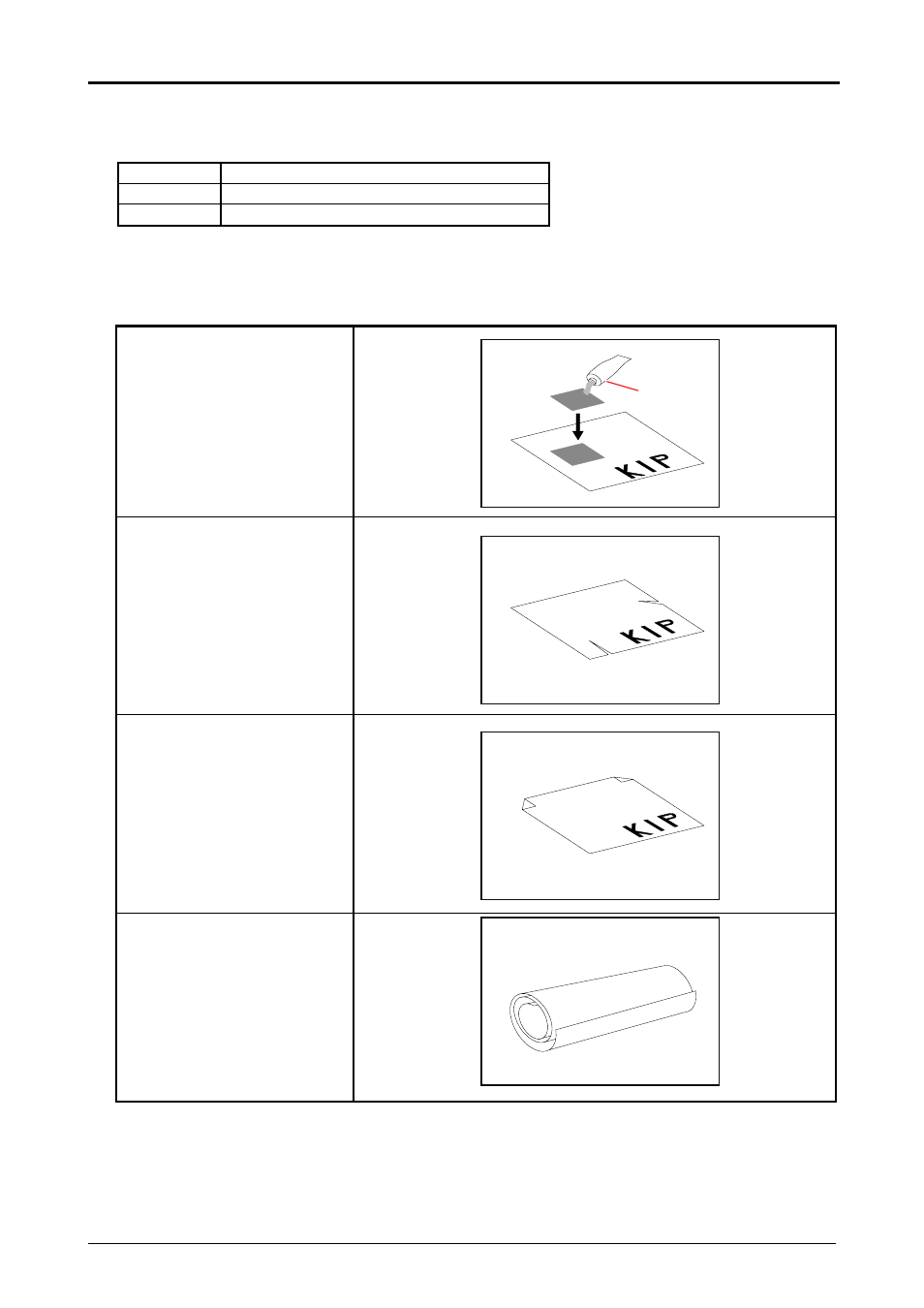 KIP

KIP

KIP