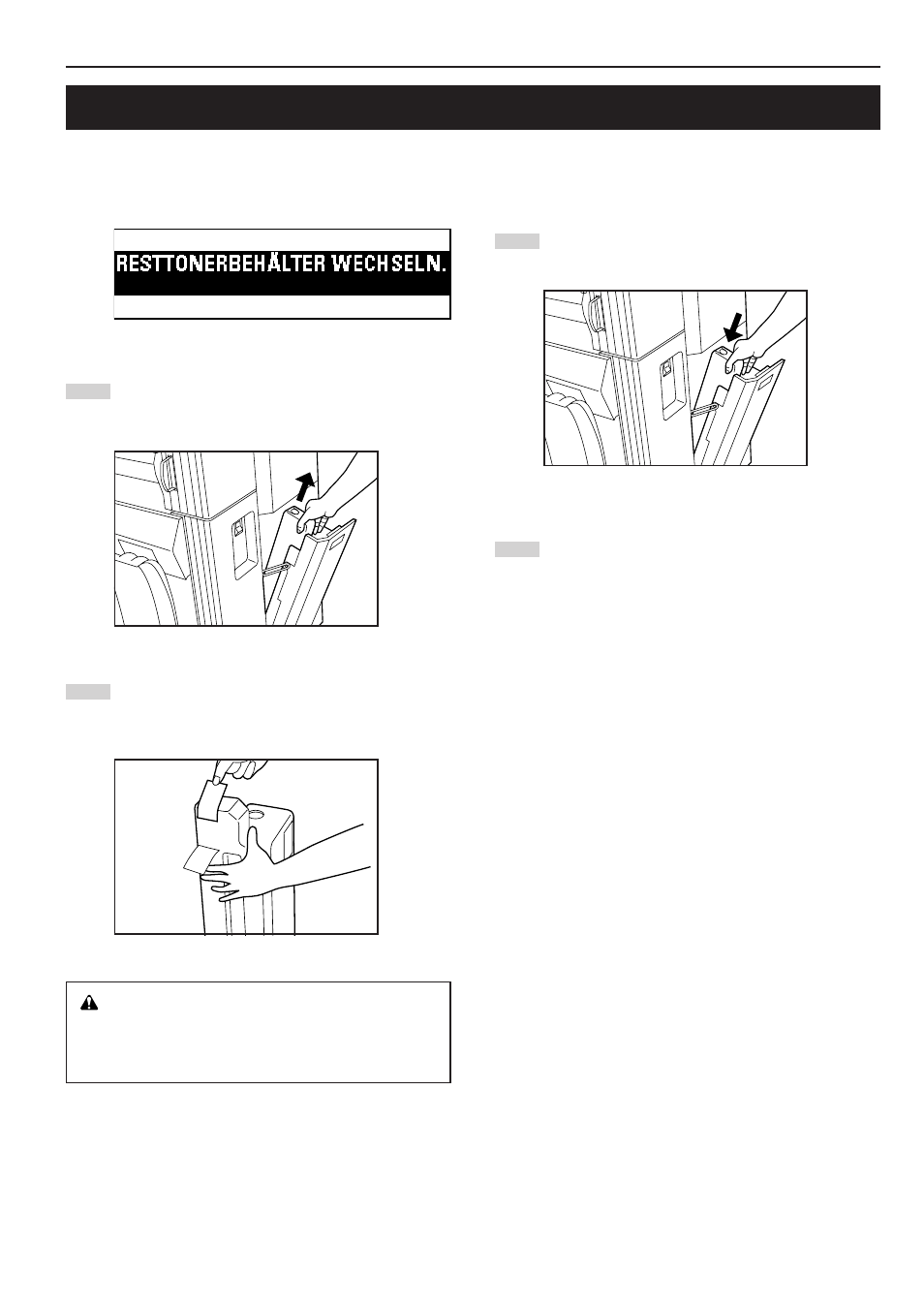 RESTTONERBEHÄLTER WECHSELN.