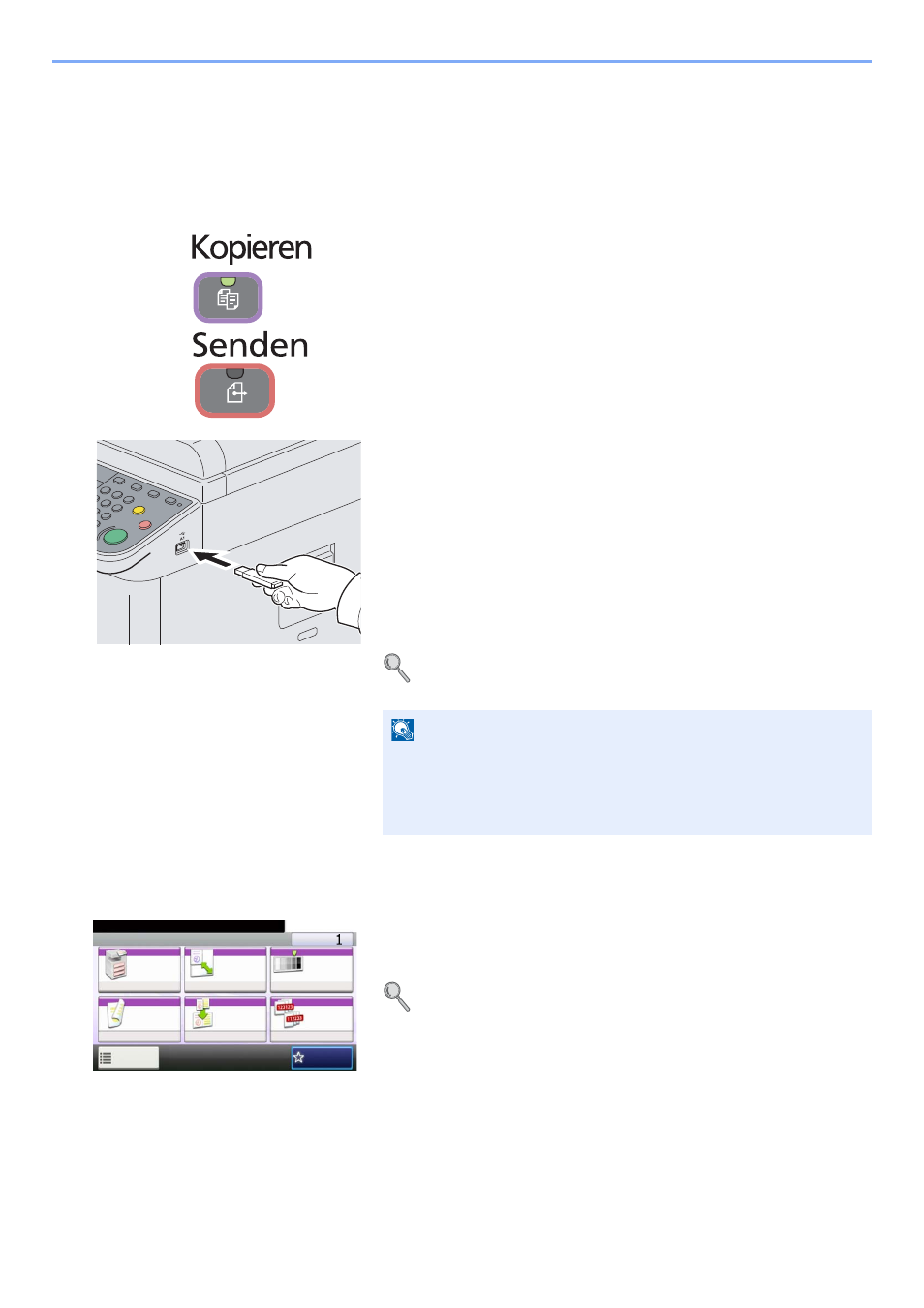 Kopieren

Senden

1