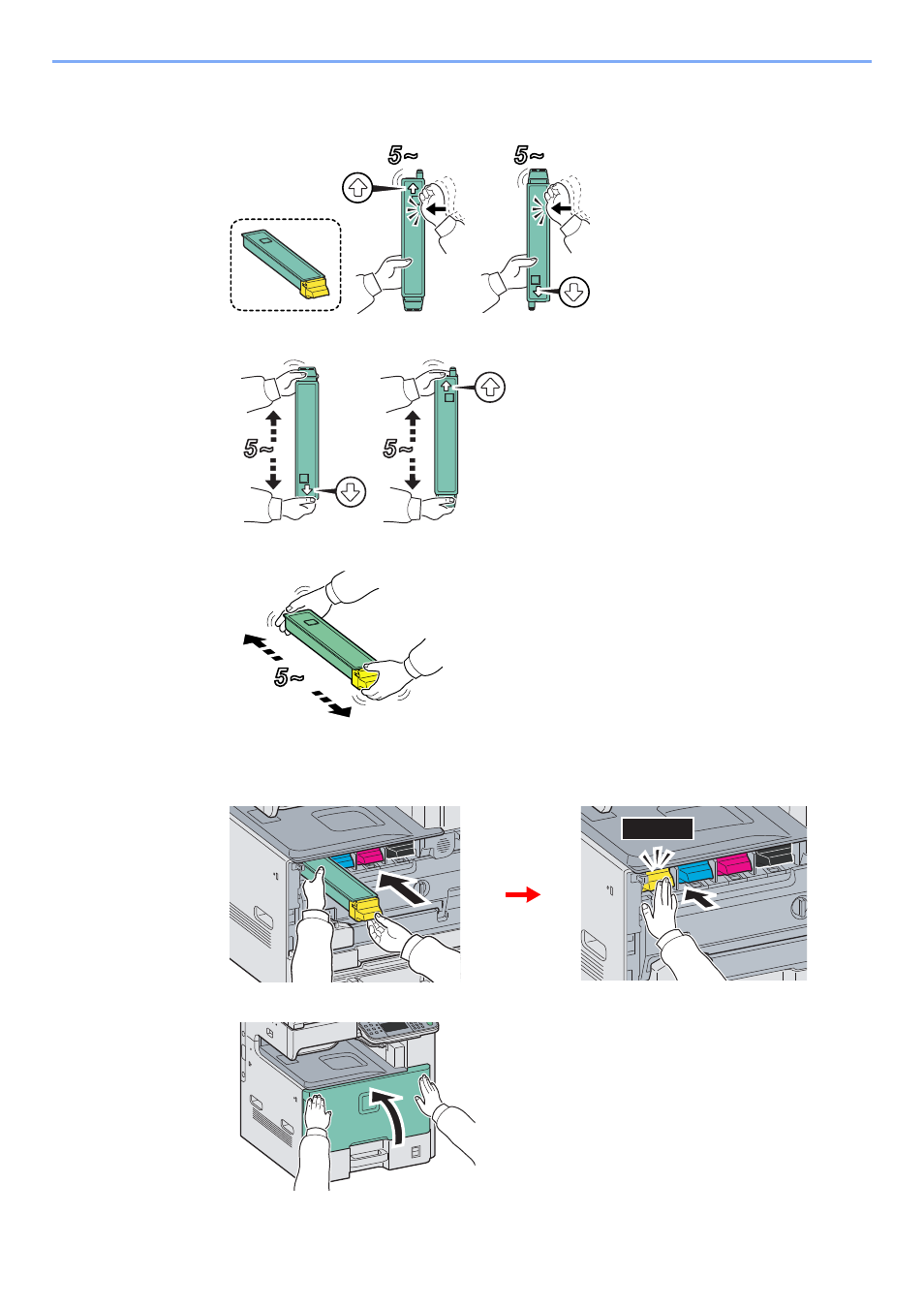 5~

5~

5~

5~

5~