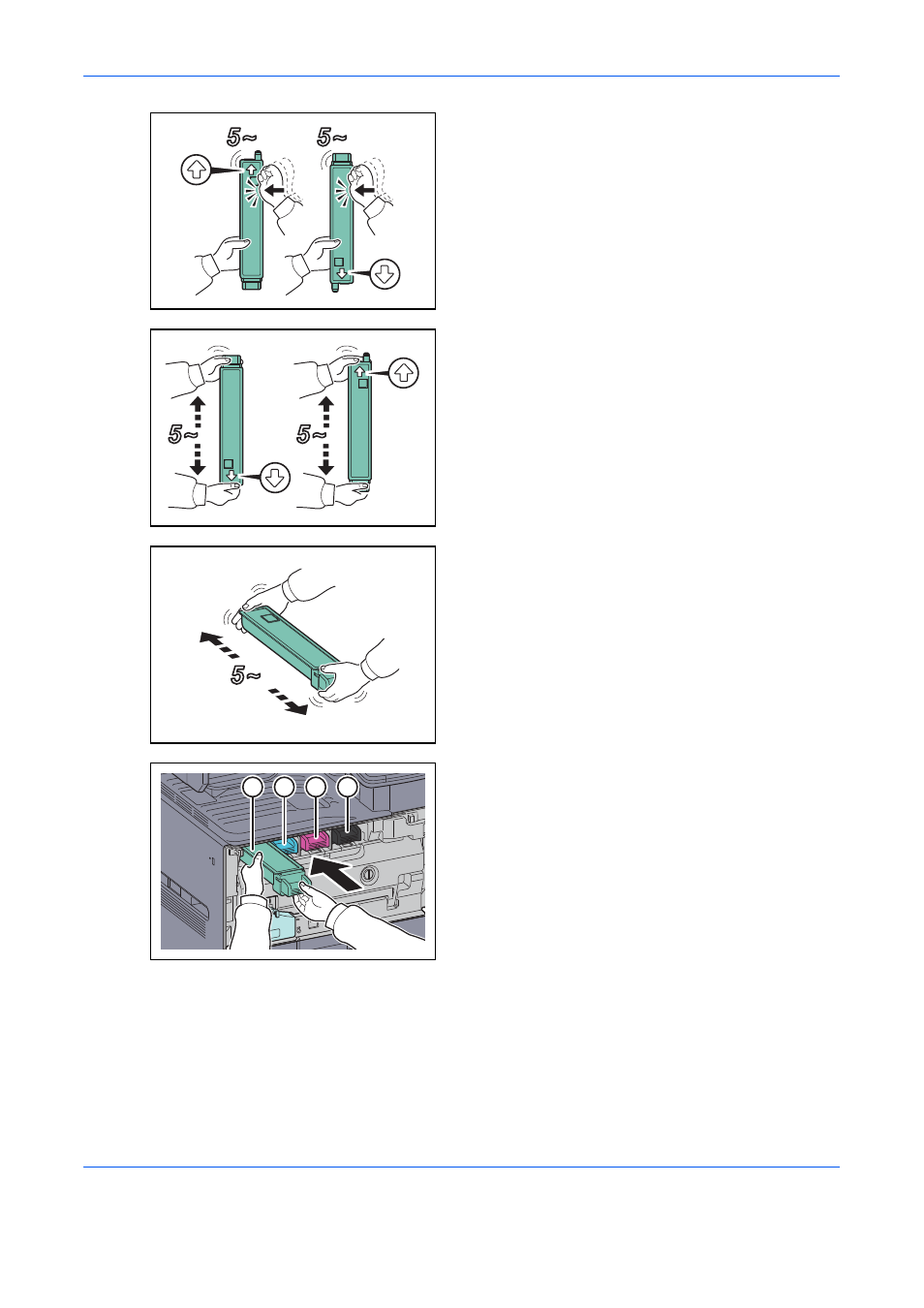 5~

5~

5~

5~

5~