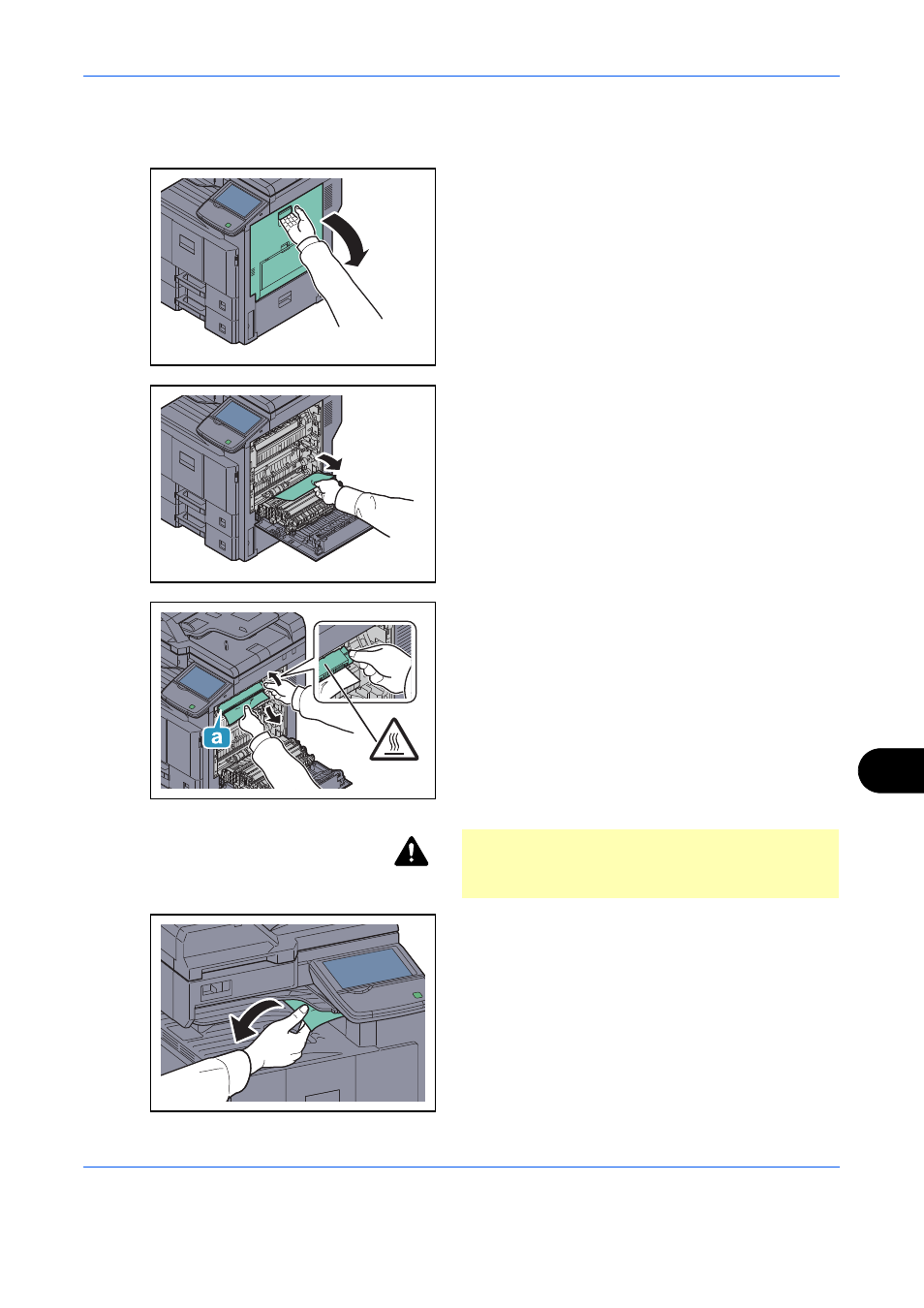 a