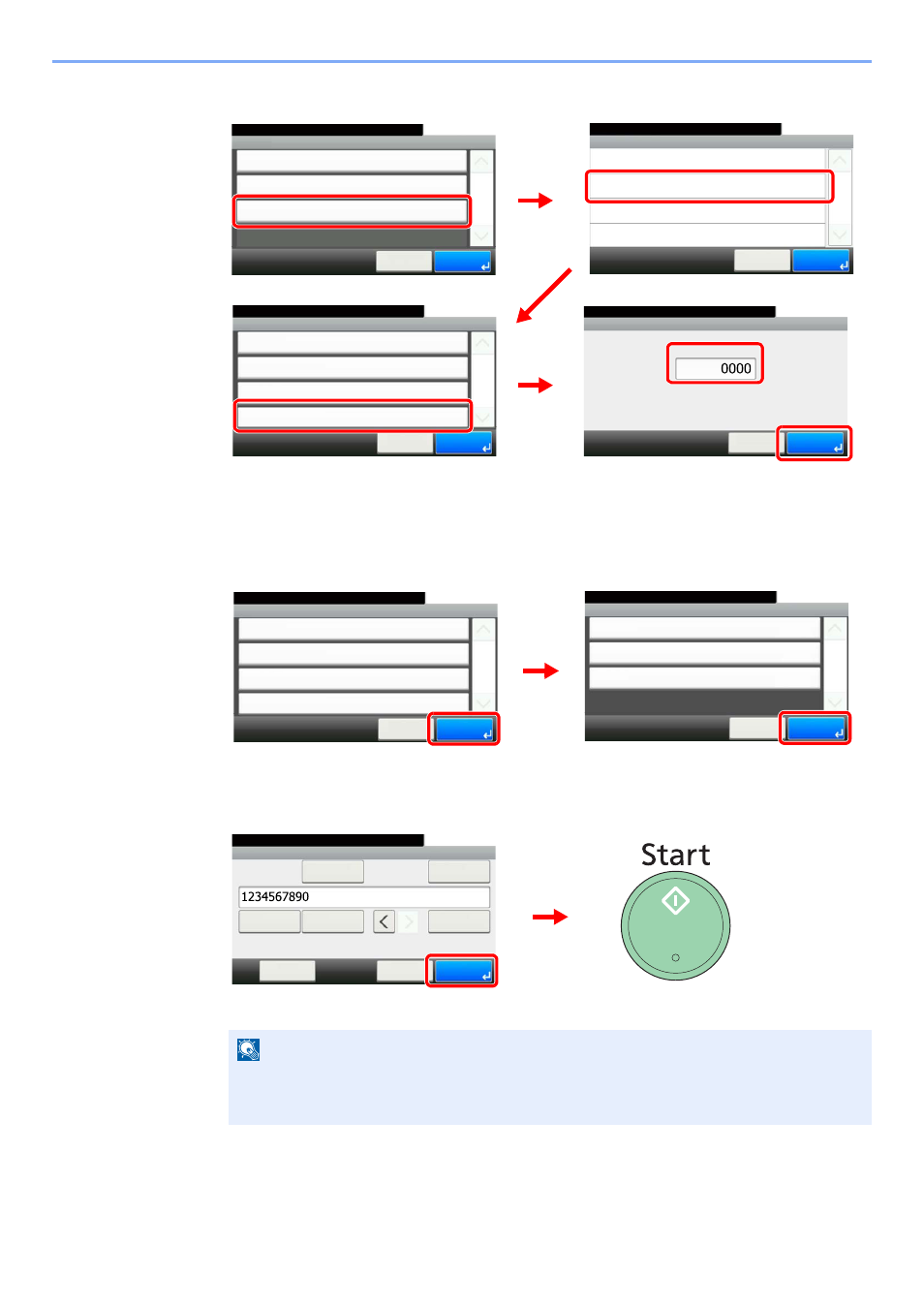 0000

1234567890

Start