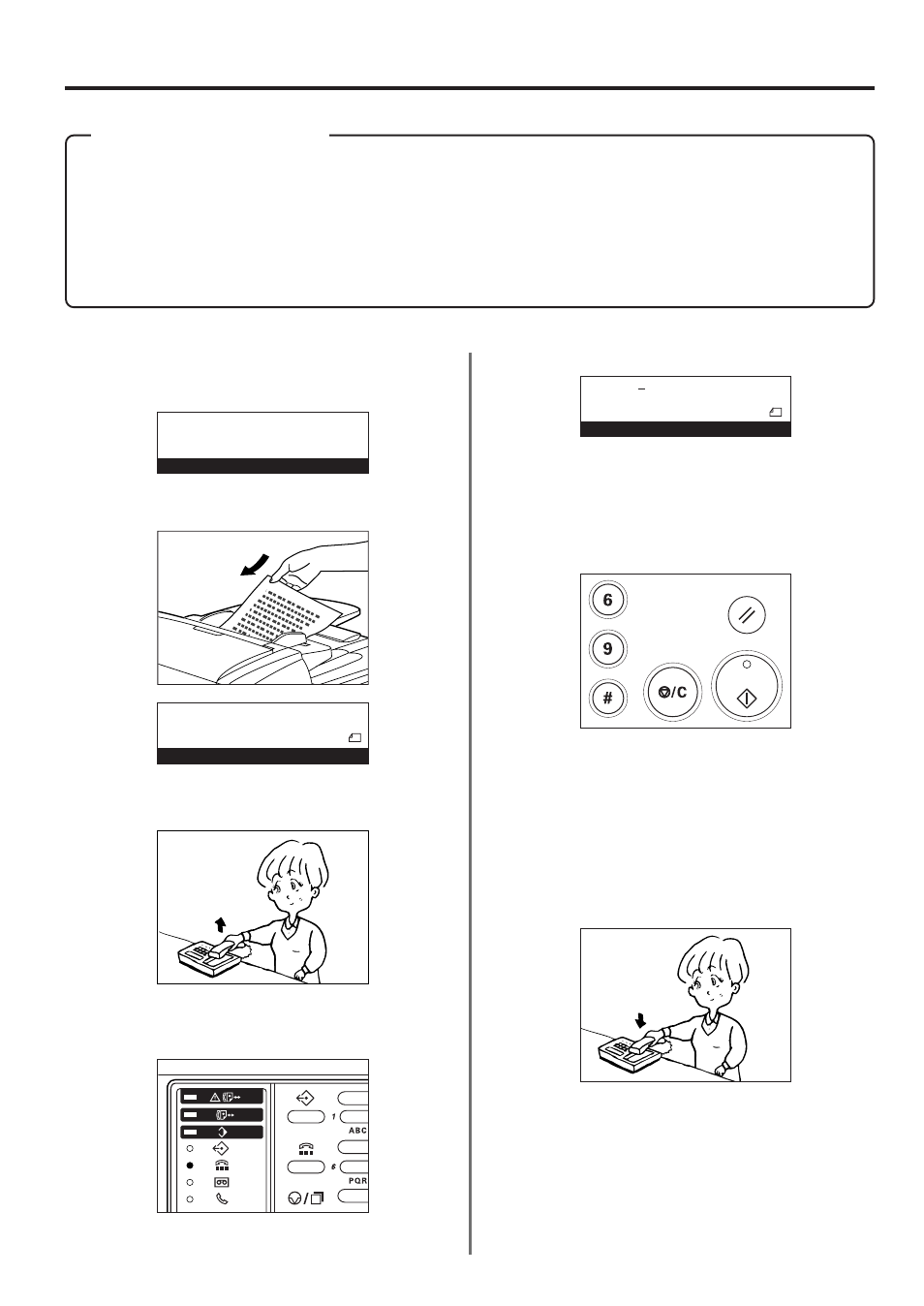 6
9
#
/C
1
ABC
6
PQR