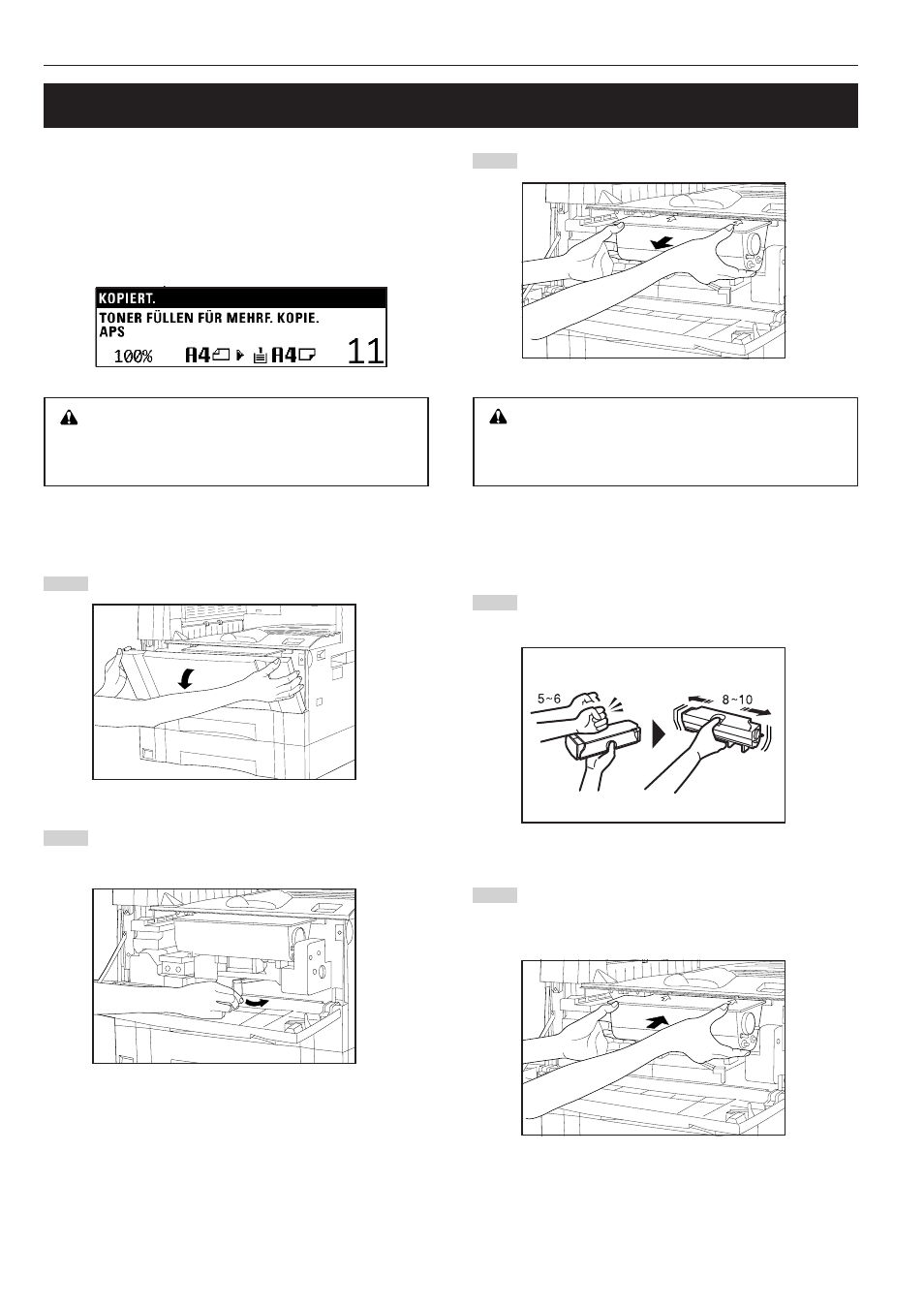 KOPIERT.
TONER FÜLLEN FÜR MEHRF. KOPIE.
APS
100% A4 A4 11

5~6

8~10