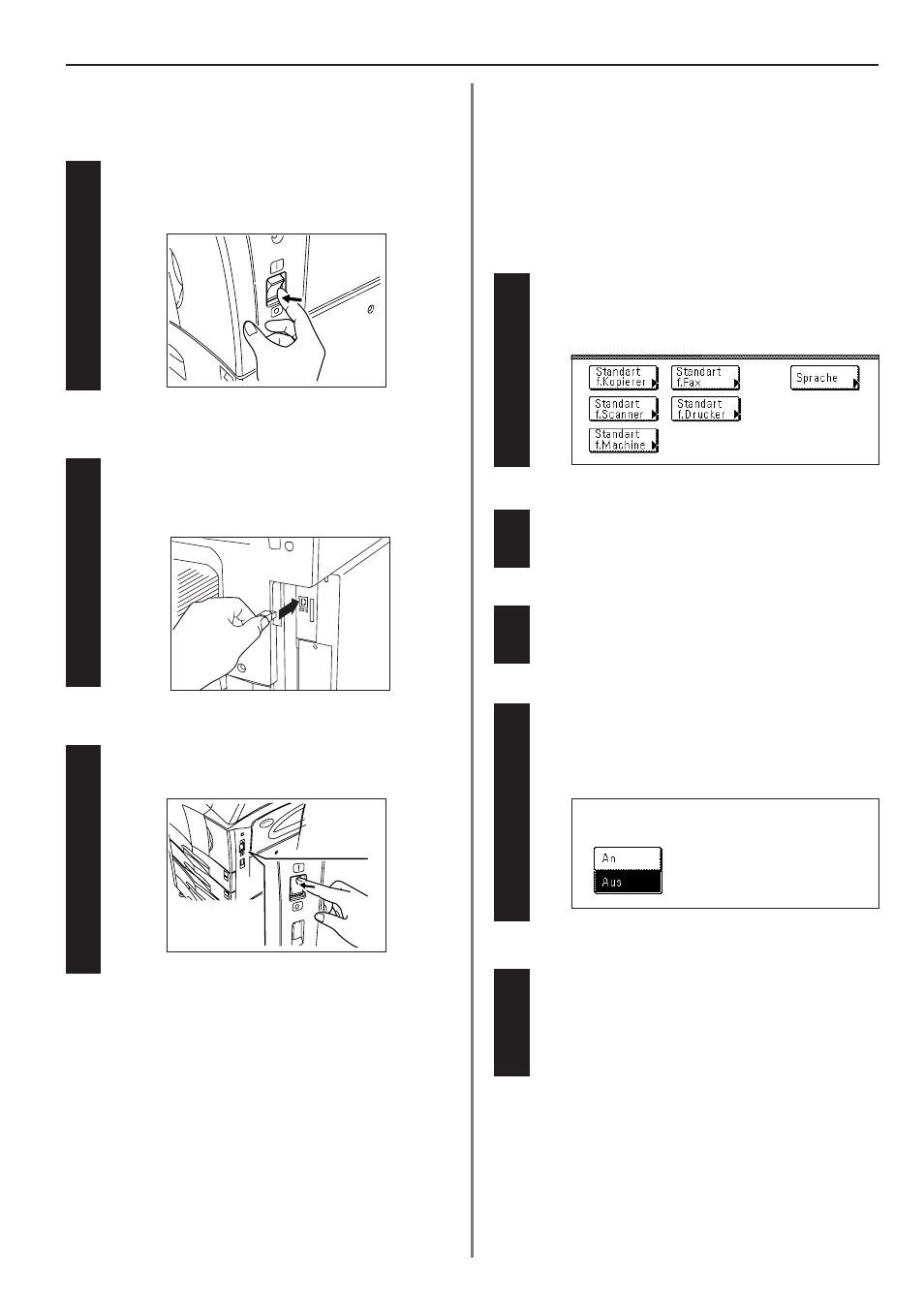 Standart f.Kopierer

Standart f.Fax

Sprache

Standart f.Scanner

Standart f.Drucker

Standart f.Machine

An

Aus