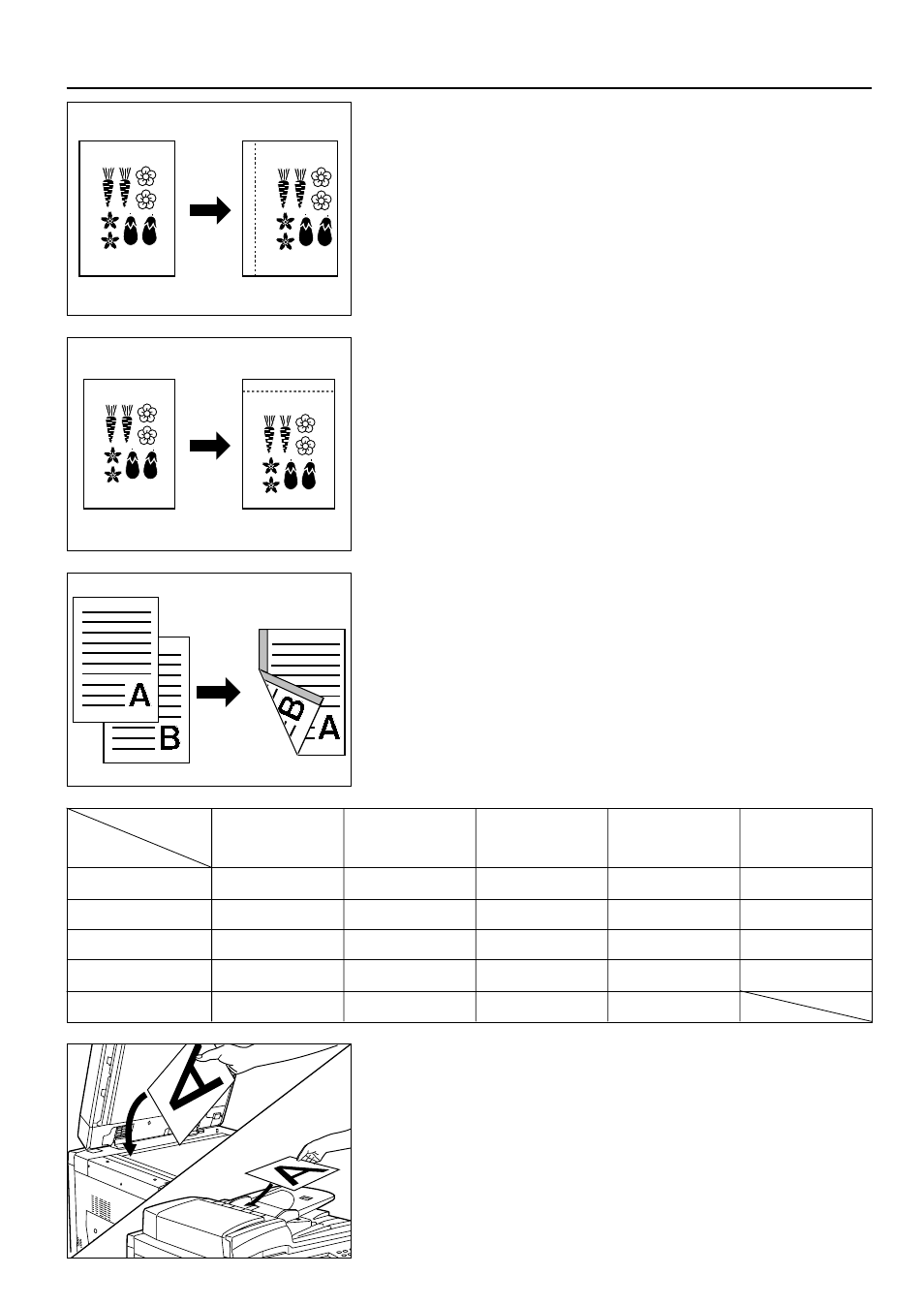 A

B

B

A

A

A