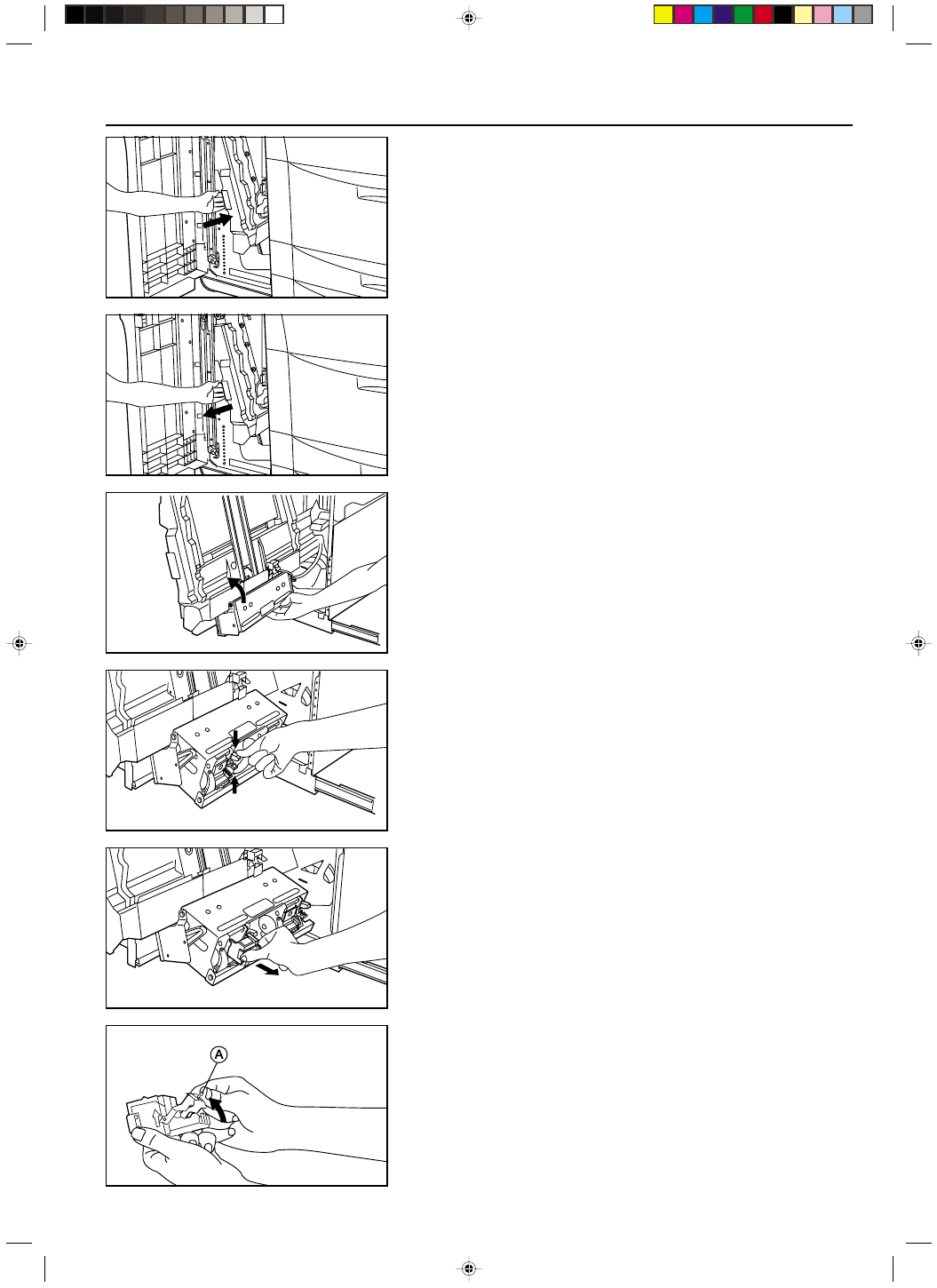 A