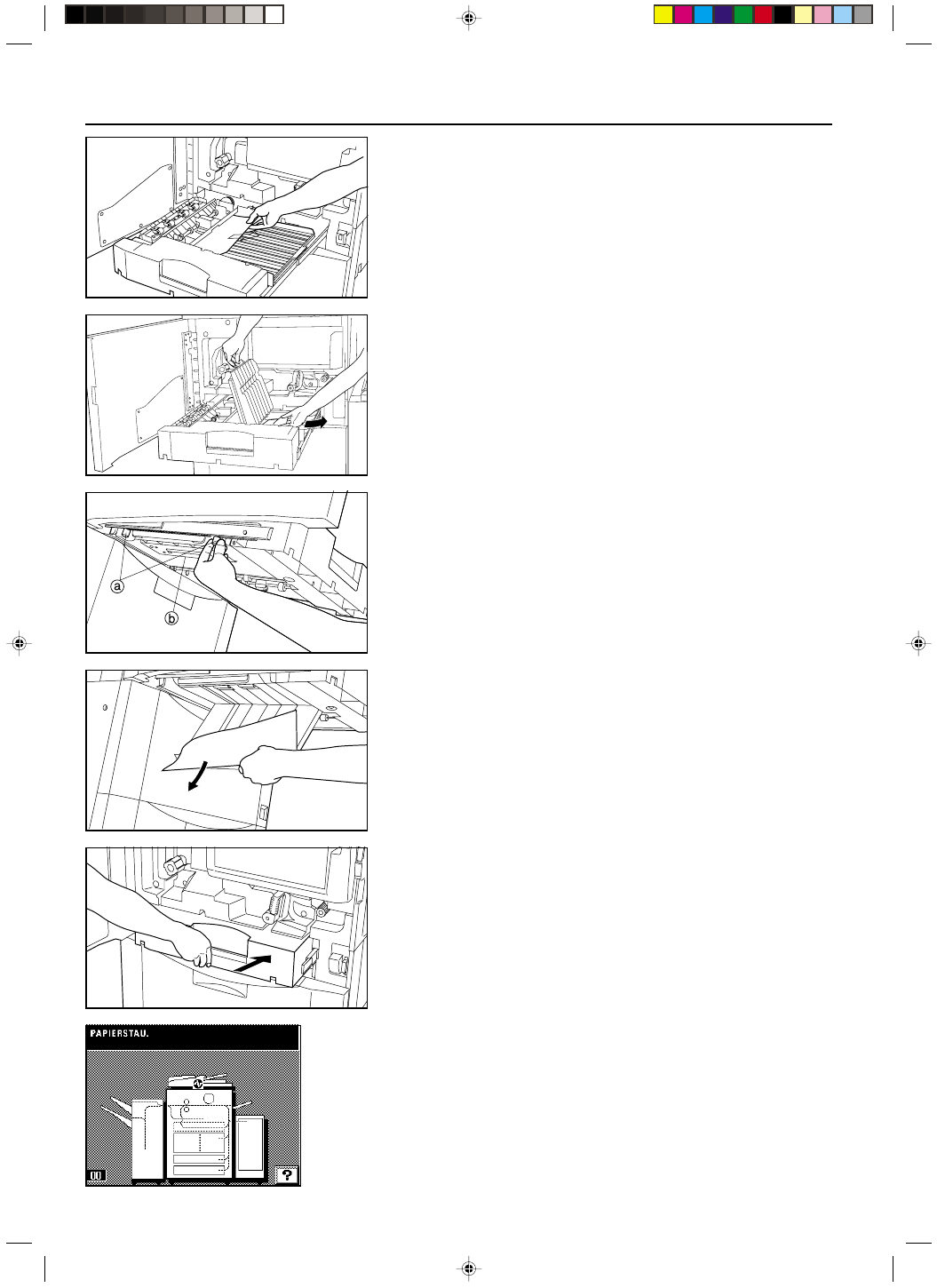 a

b

PAPIERSTAU.

00

?