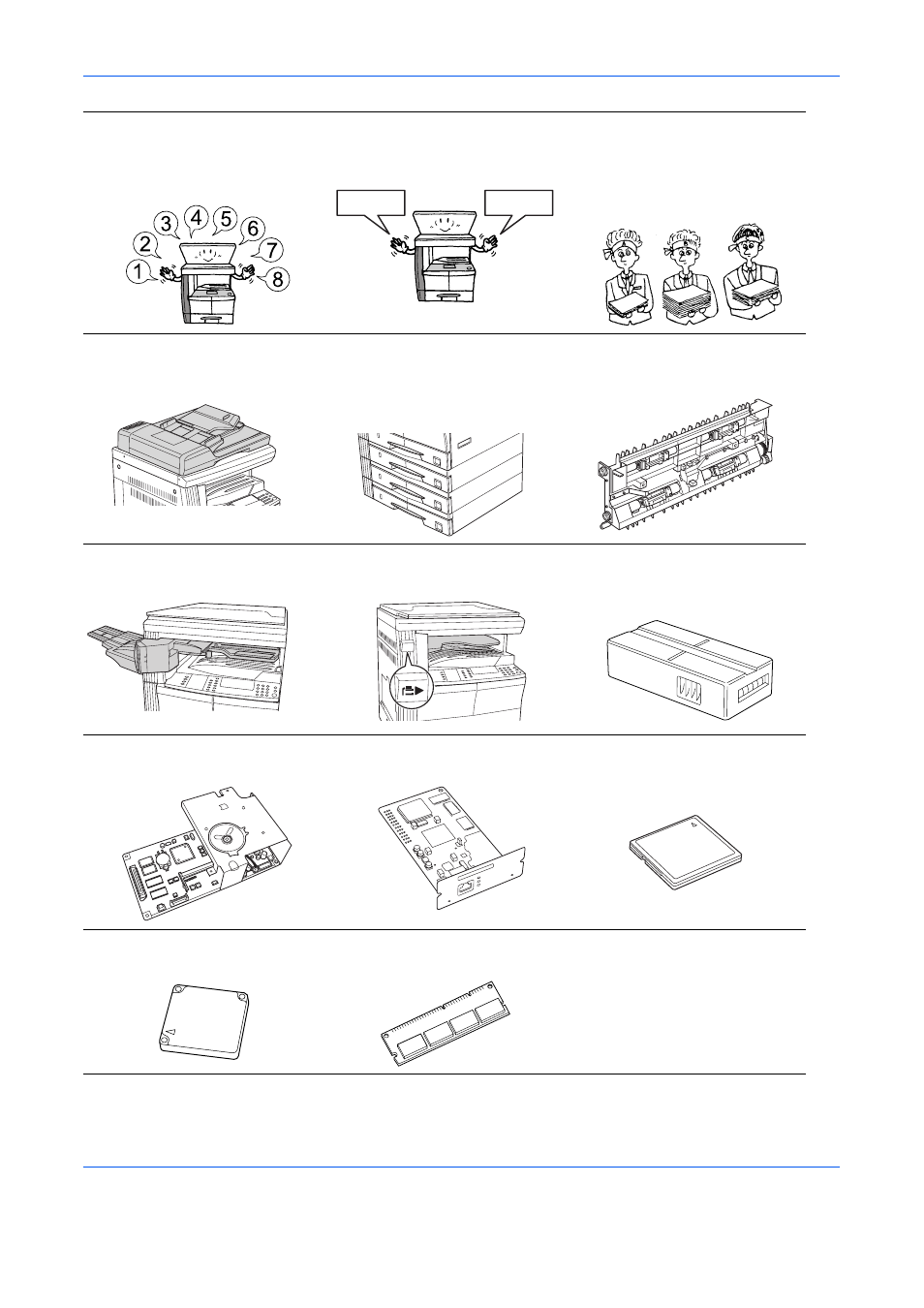 1
2
3
4
5
6
7
8