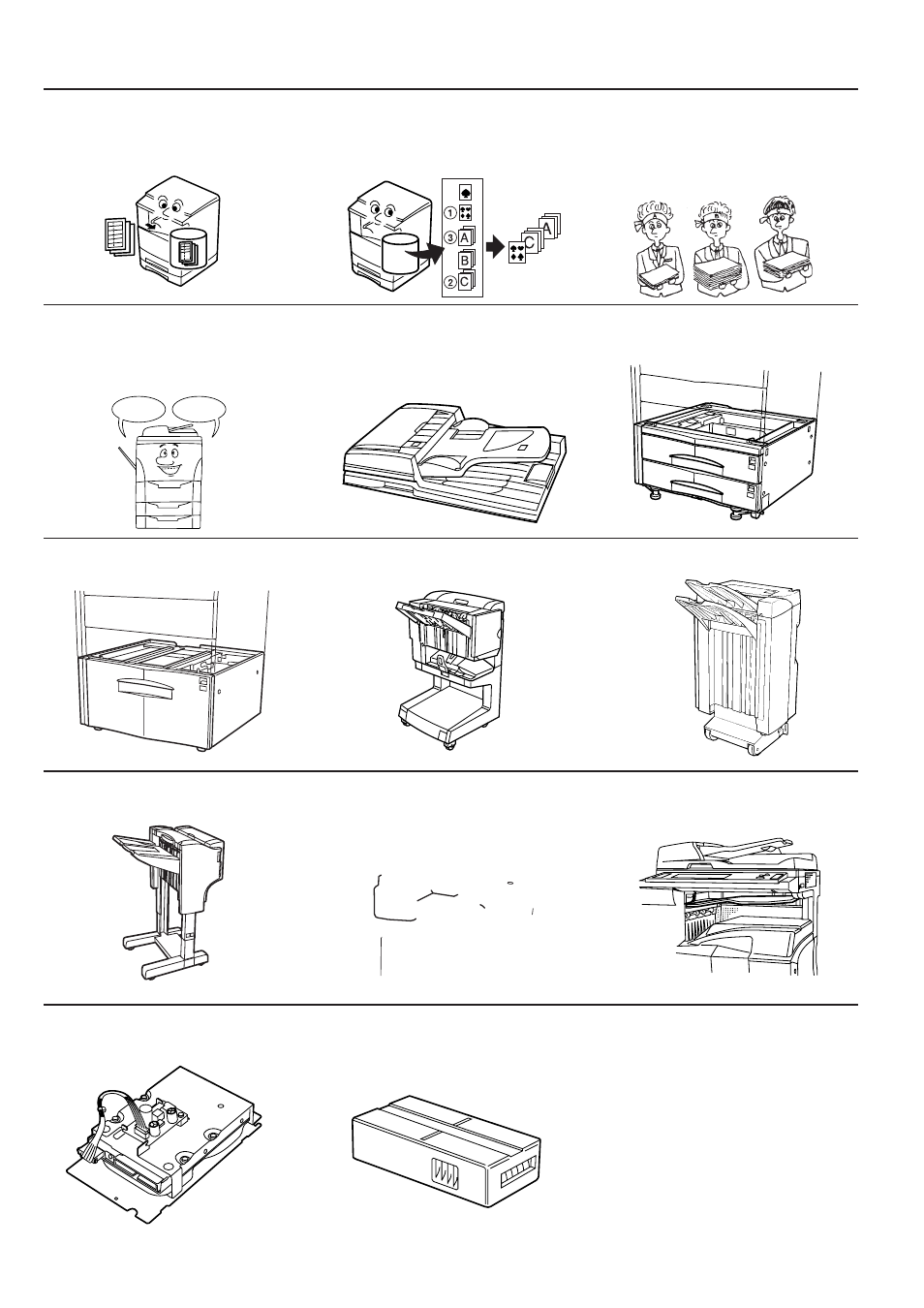 1
3
A
B
2
C
C
A