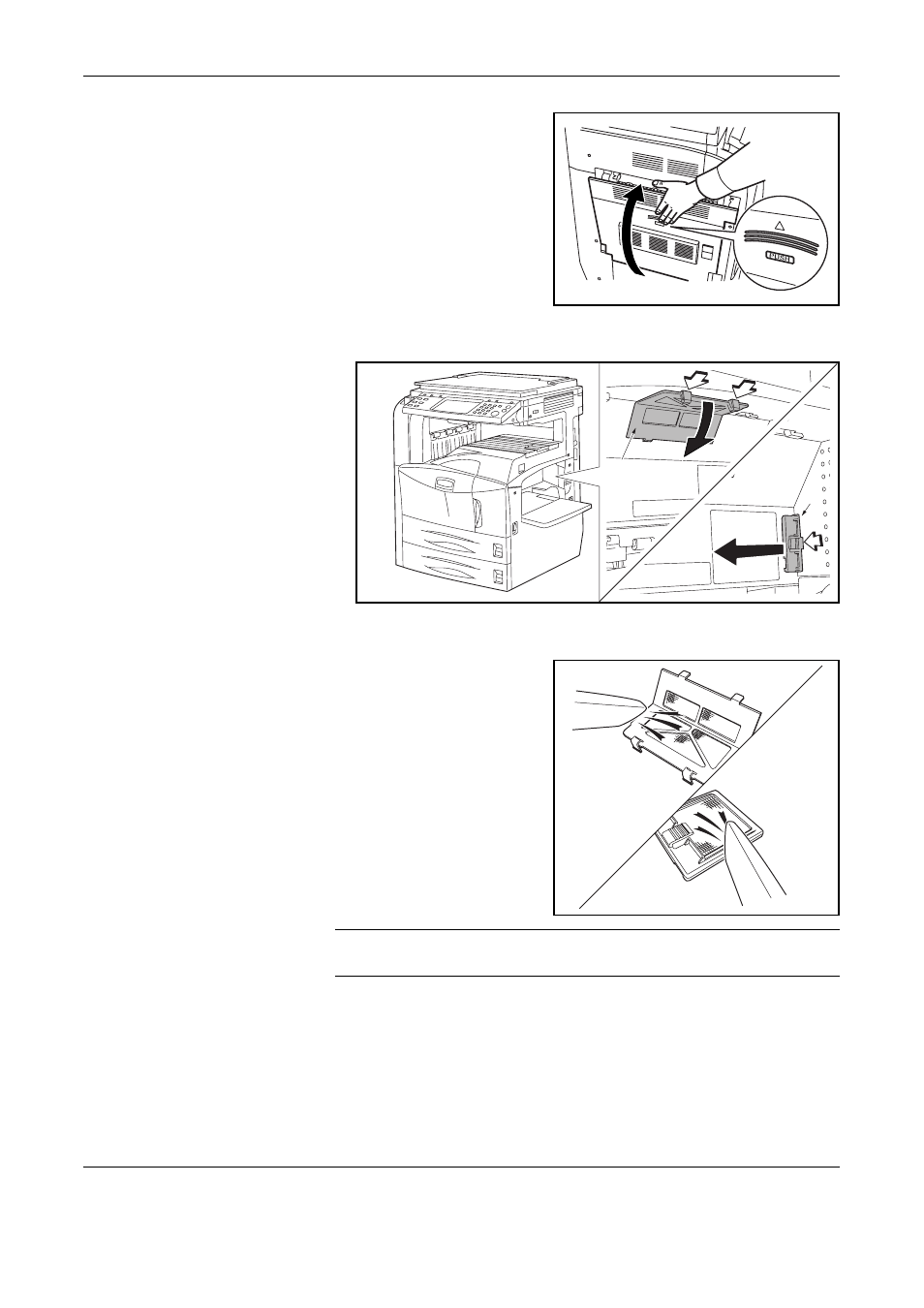 PUSH