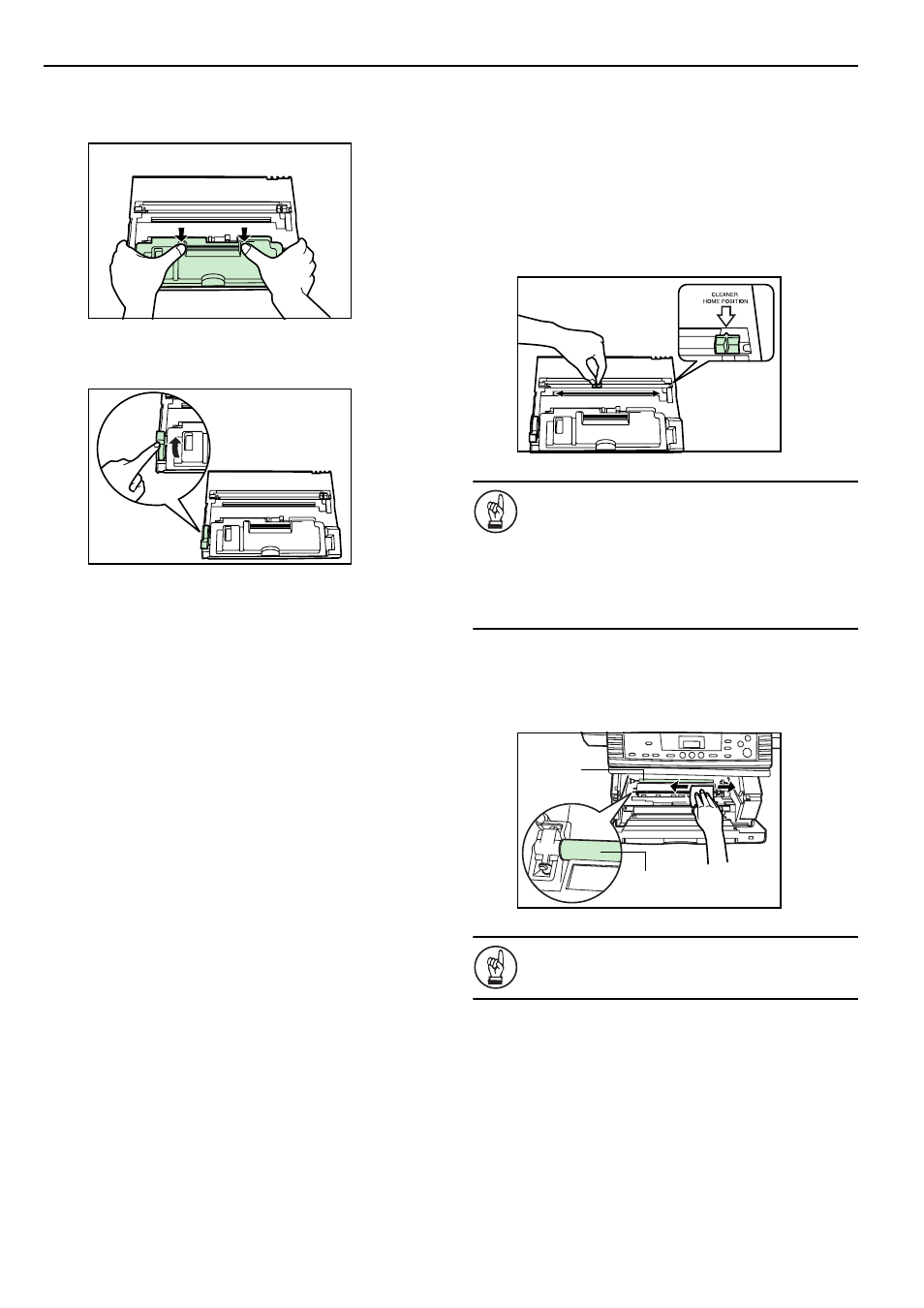 CLEANER
HOME POSITION