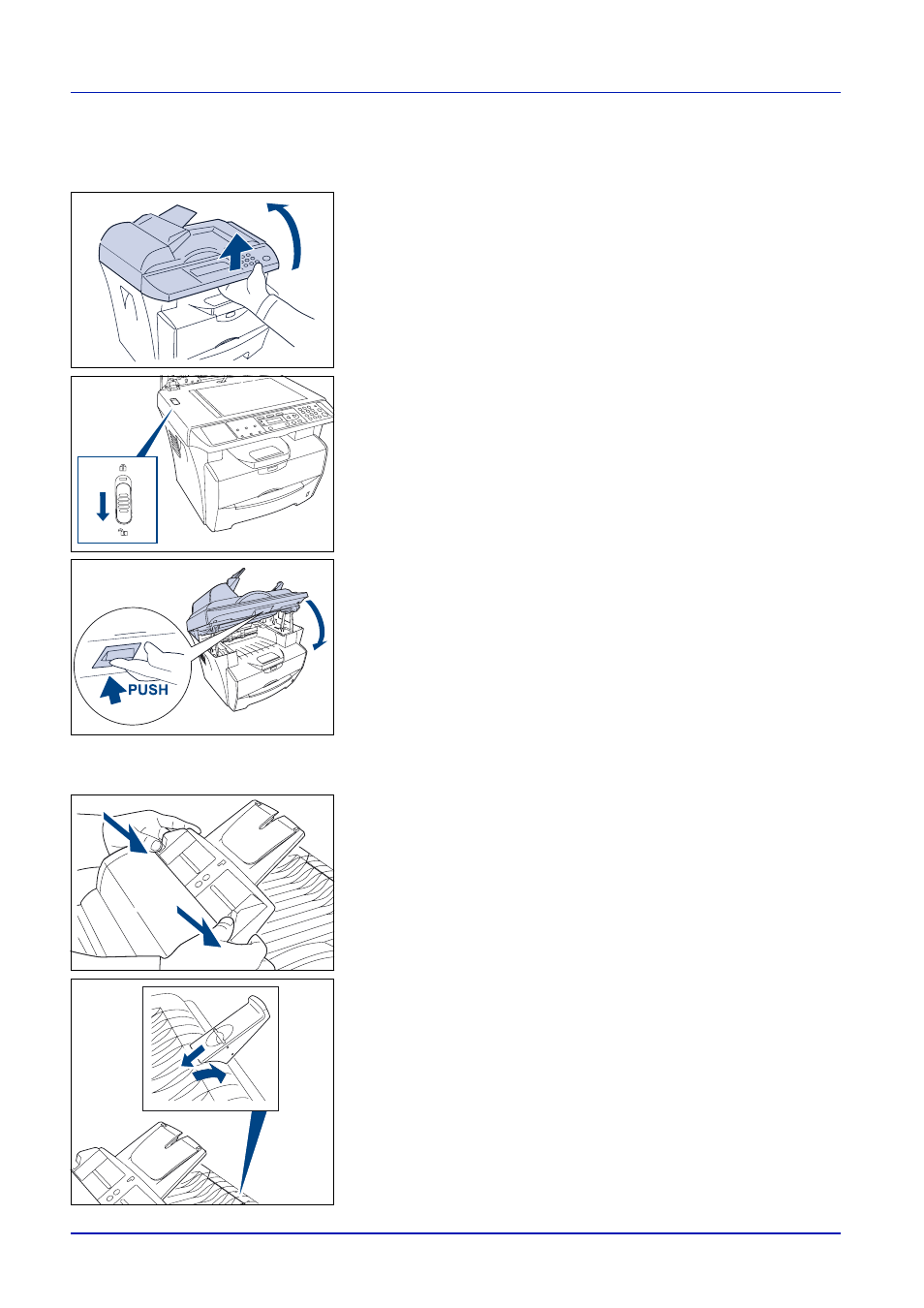 PUSH