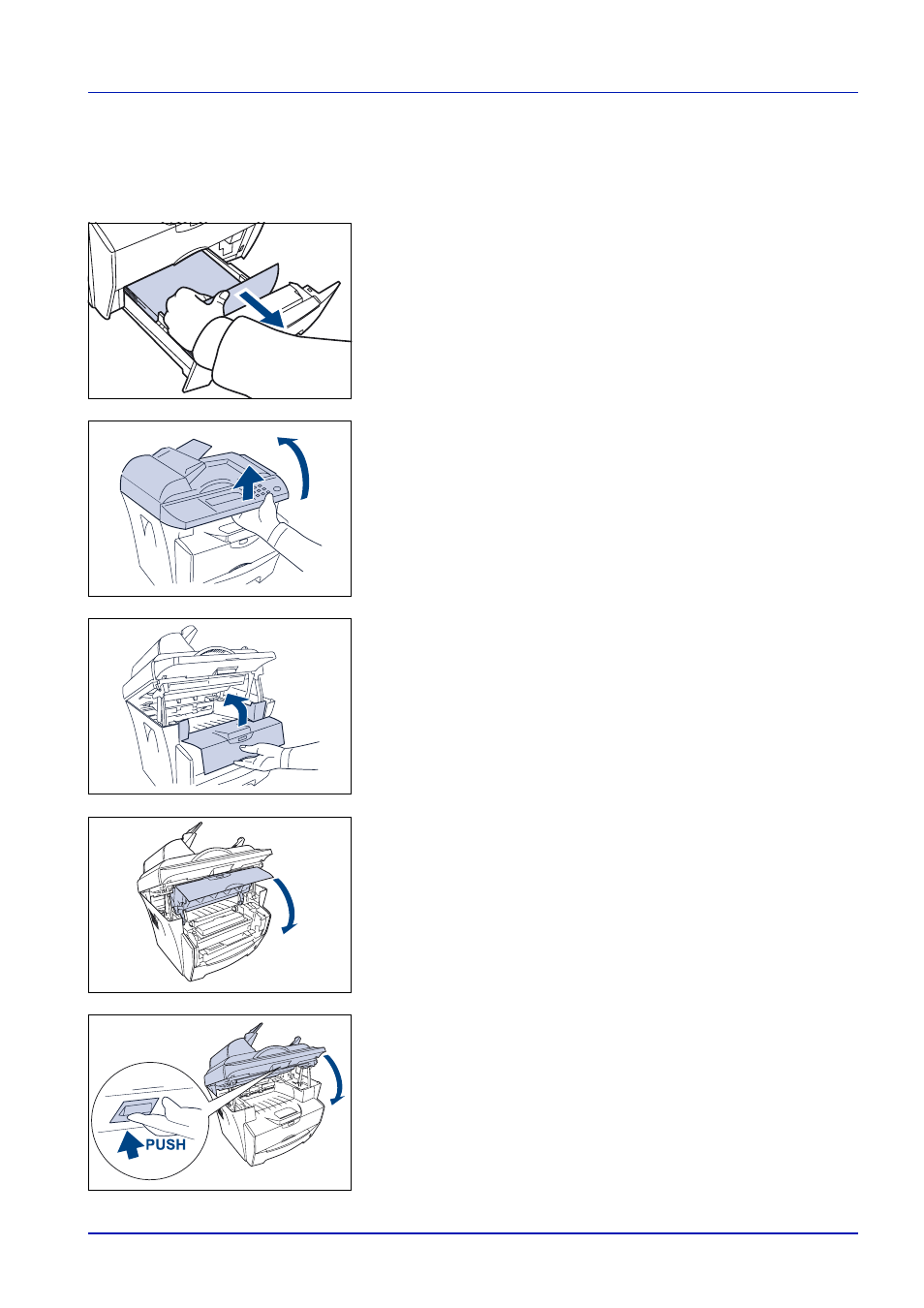 PUSH