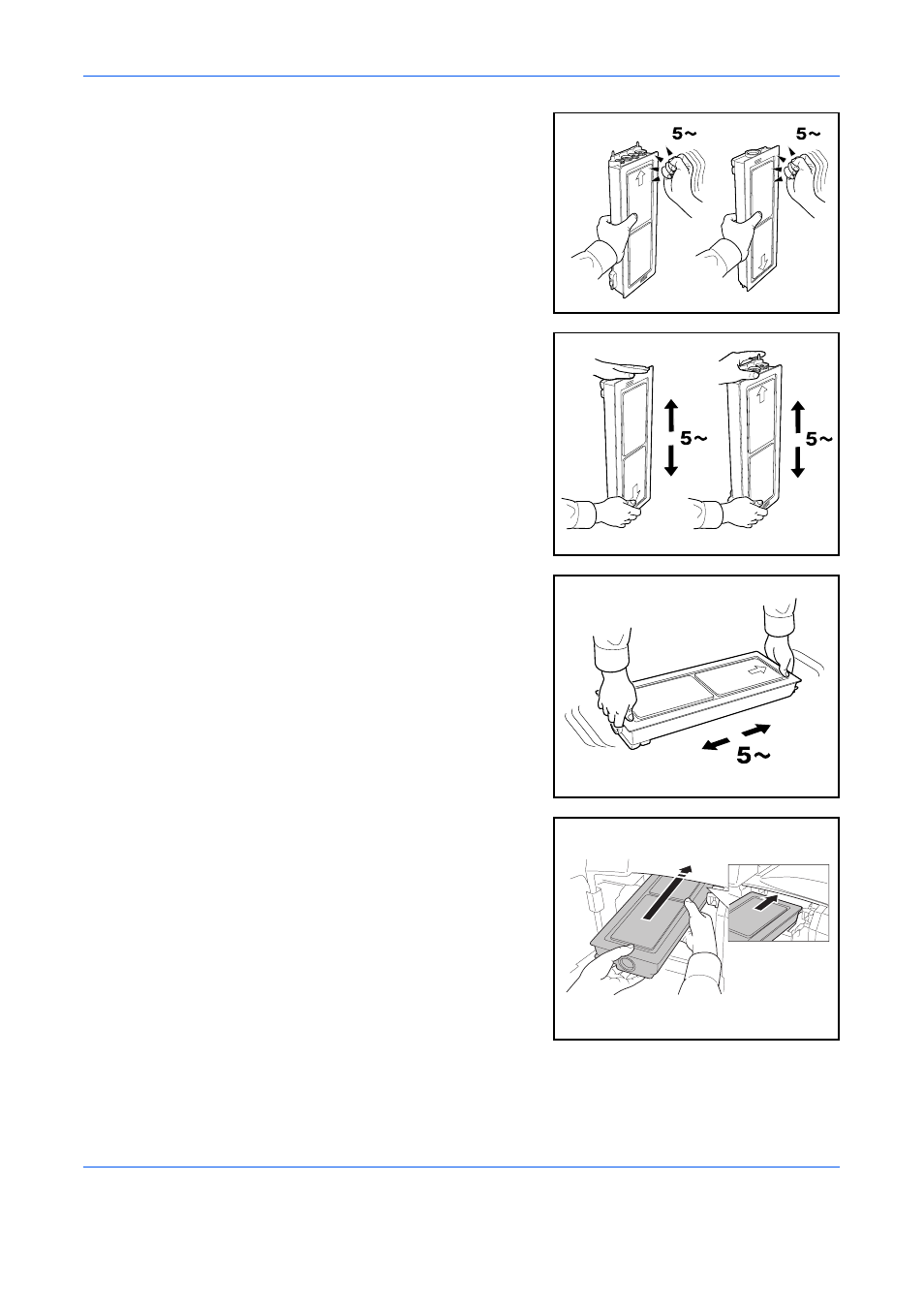 5~
5~

5~
5~

5~