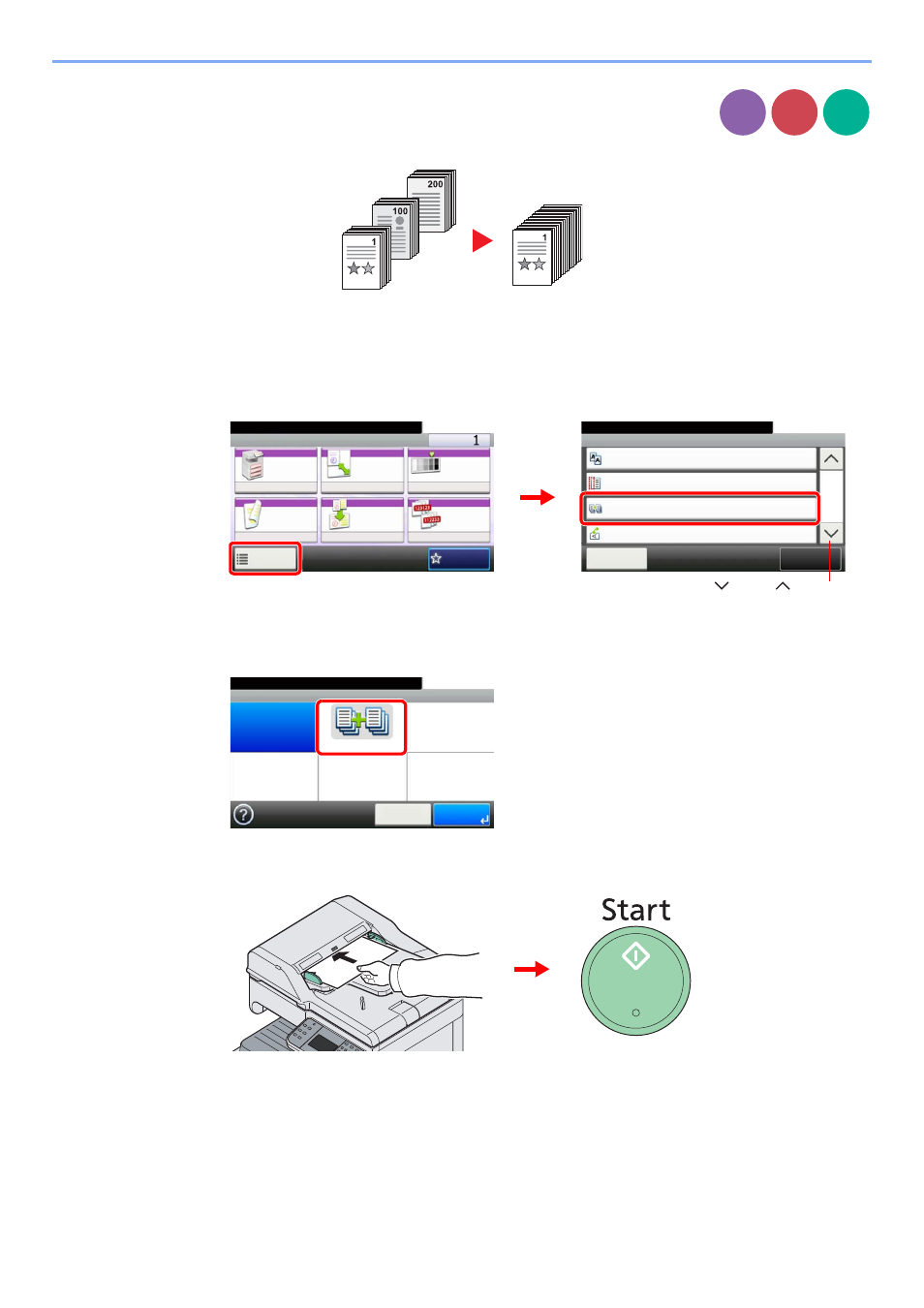 200

100

1

1

1

Start