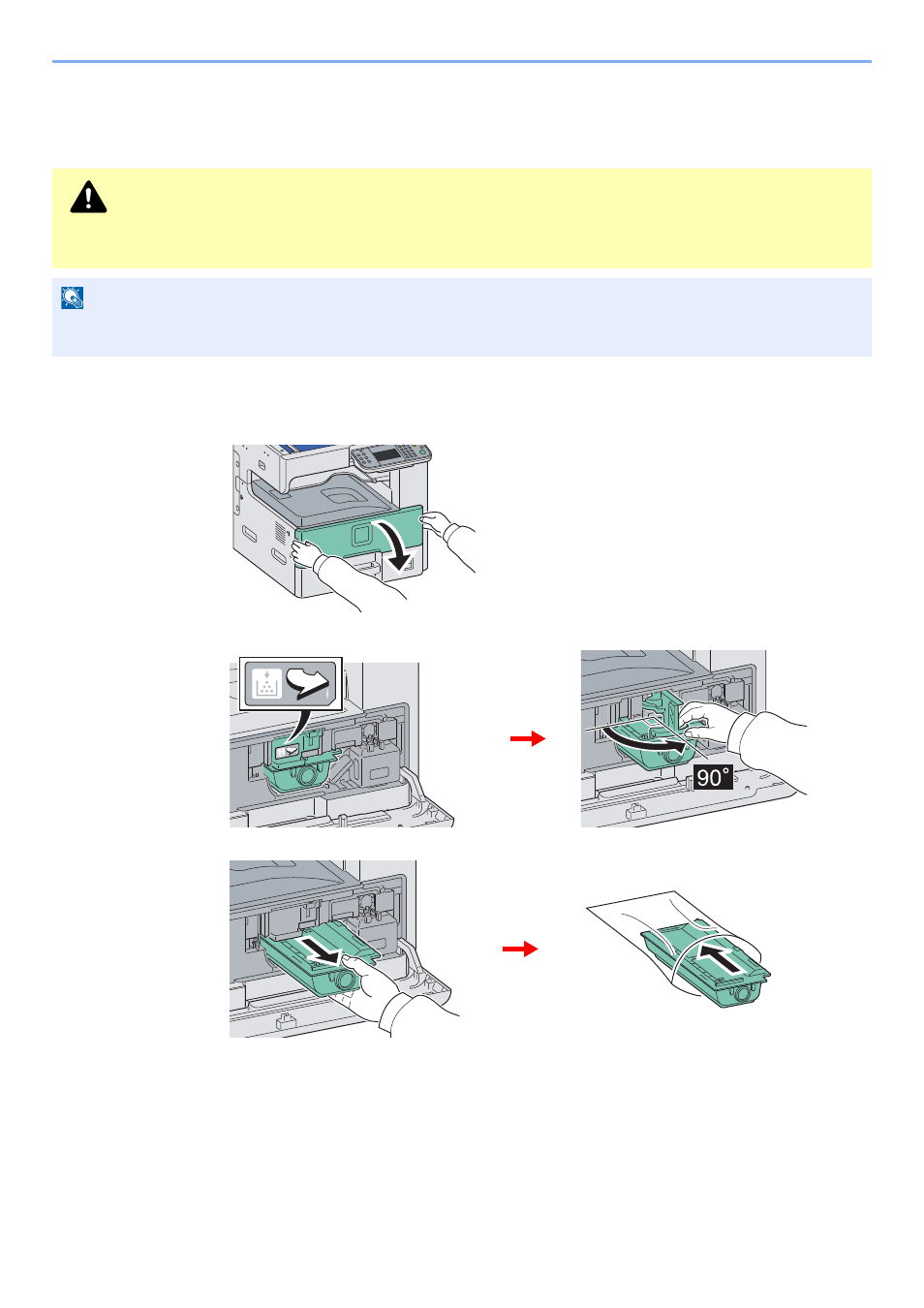 90°