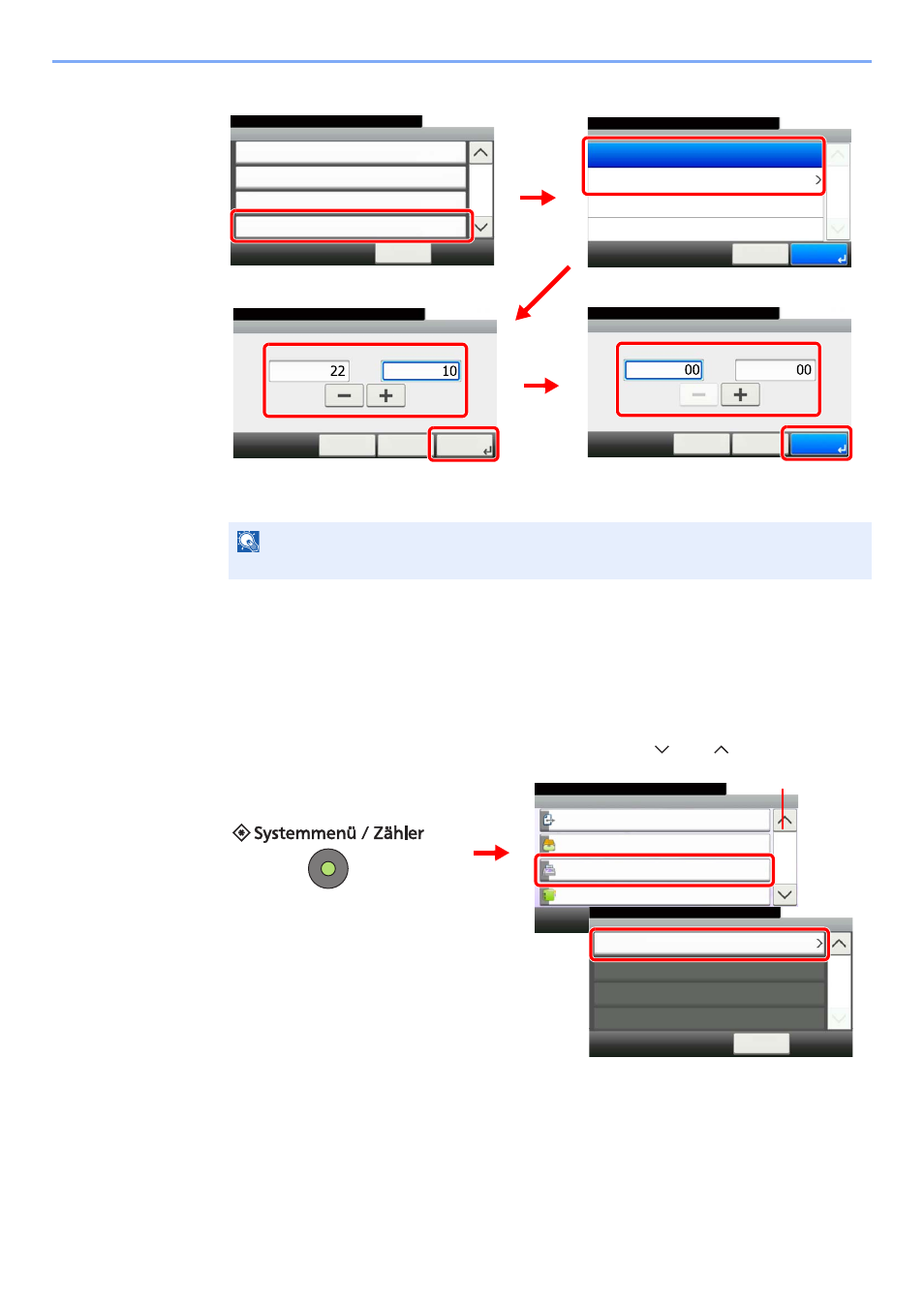 22

10

00

00

Systemmenü / Zähler