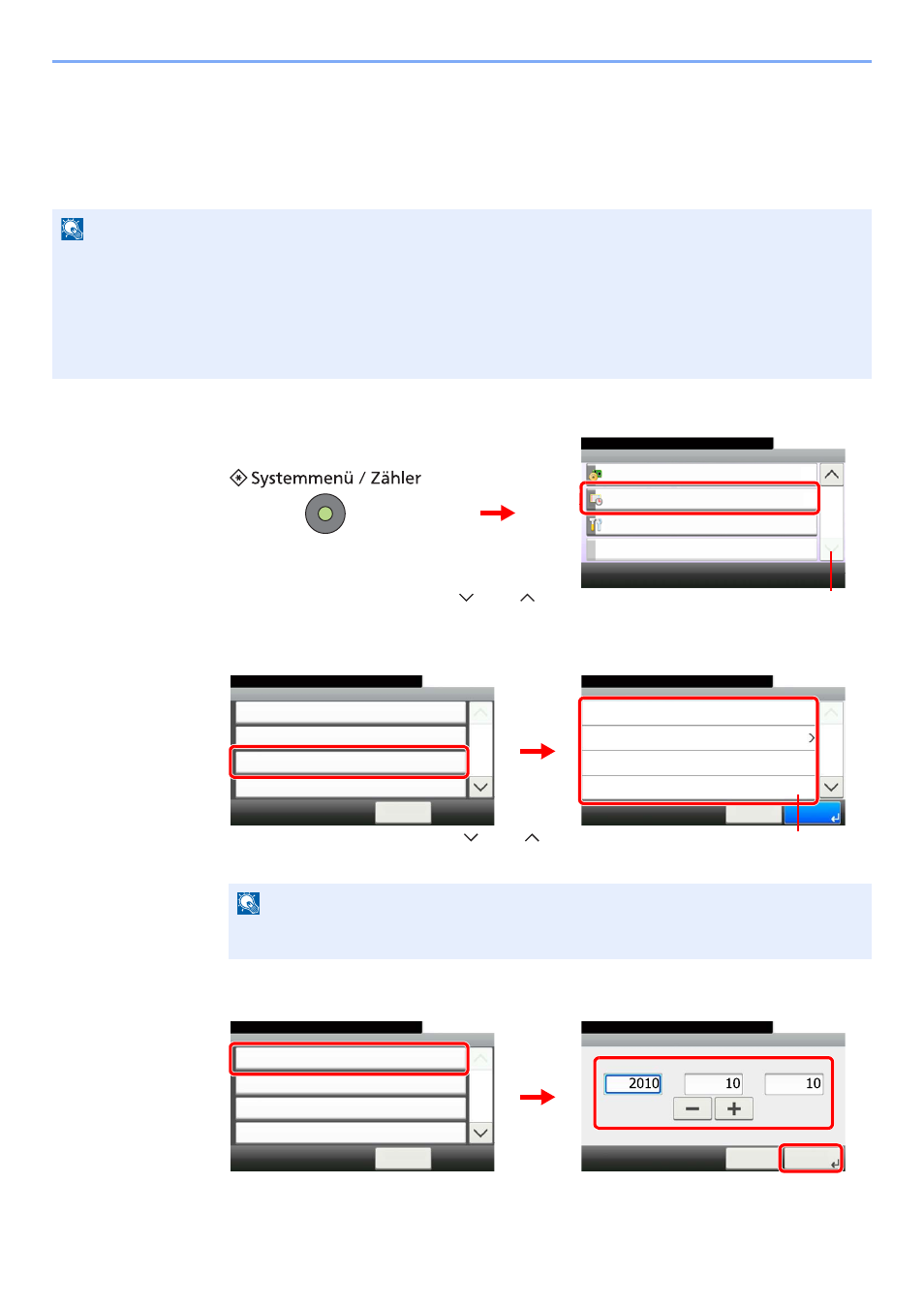 Systemmenü / Zähler

2010 10 10