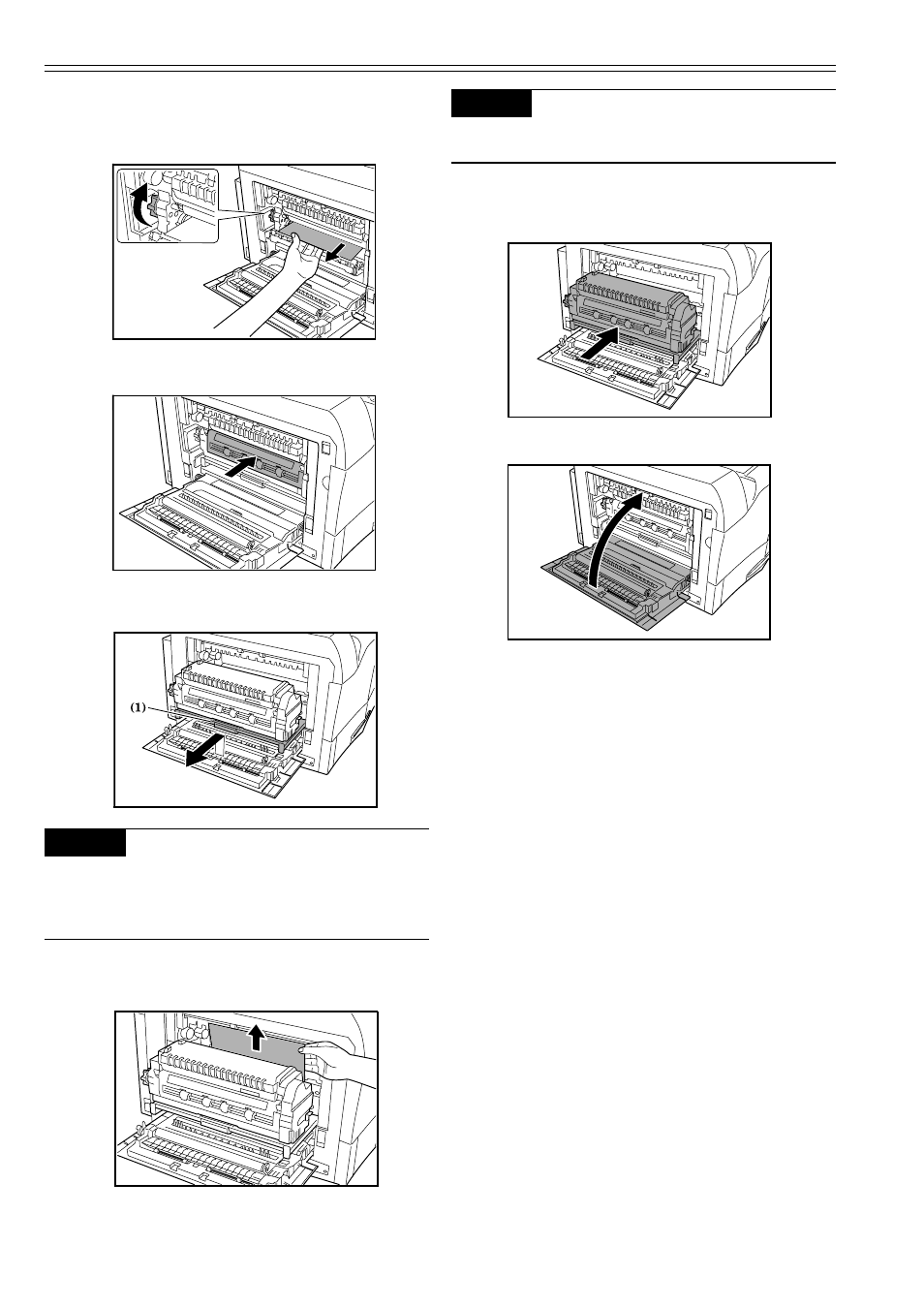 (1)