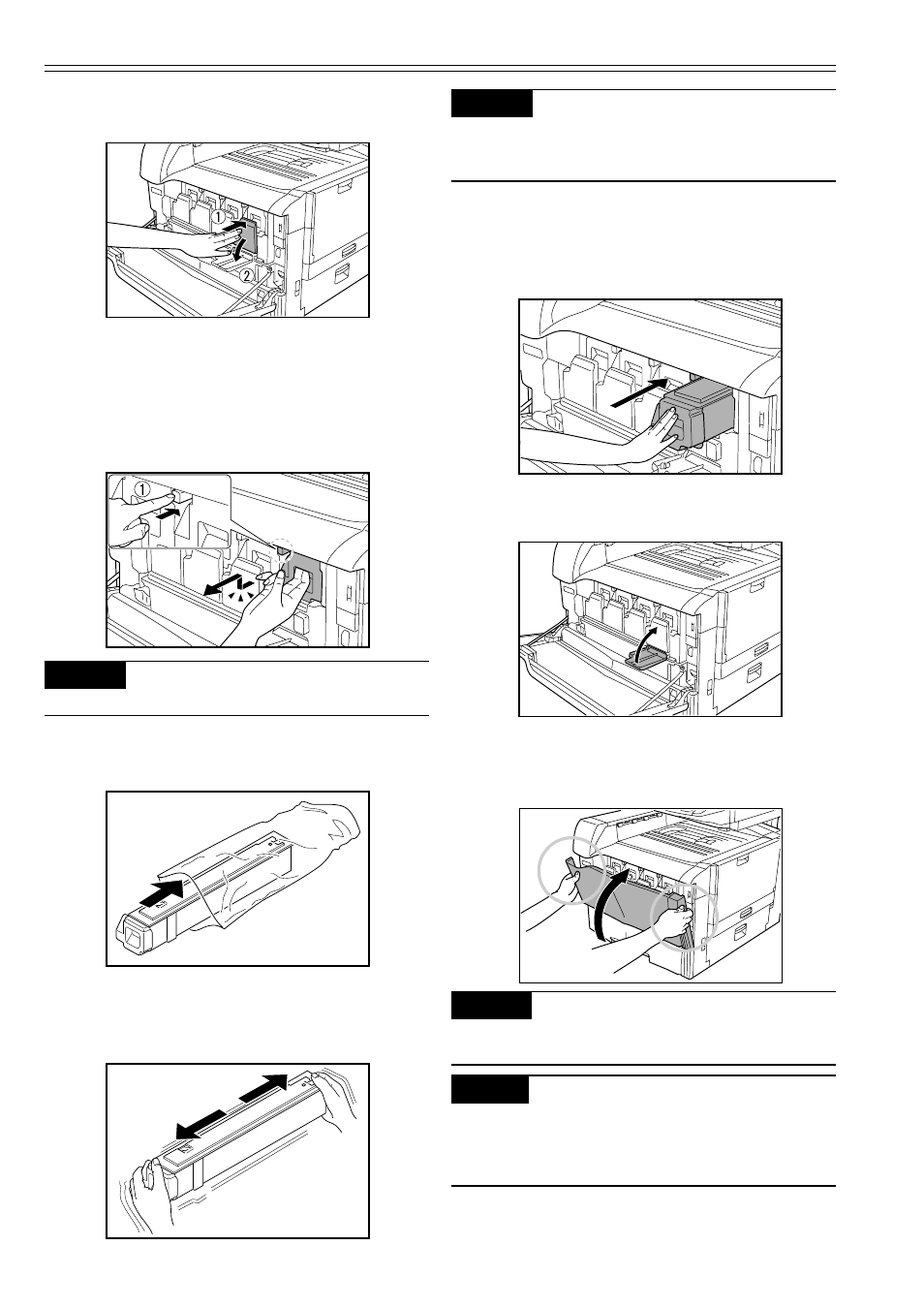 ①

②

①