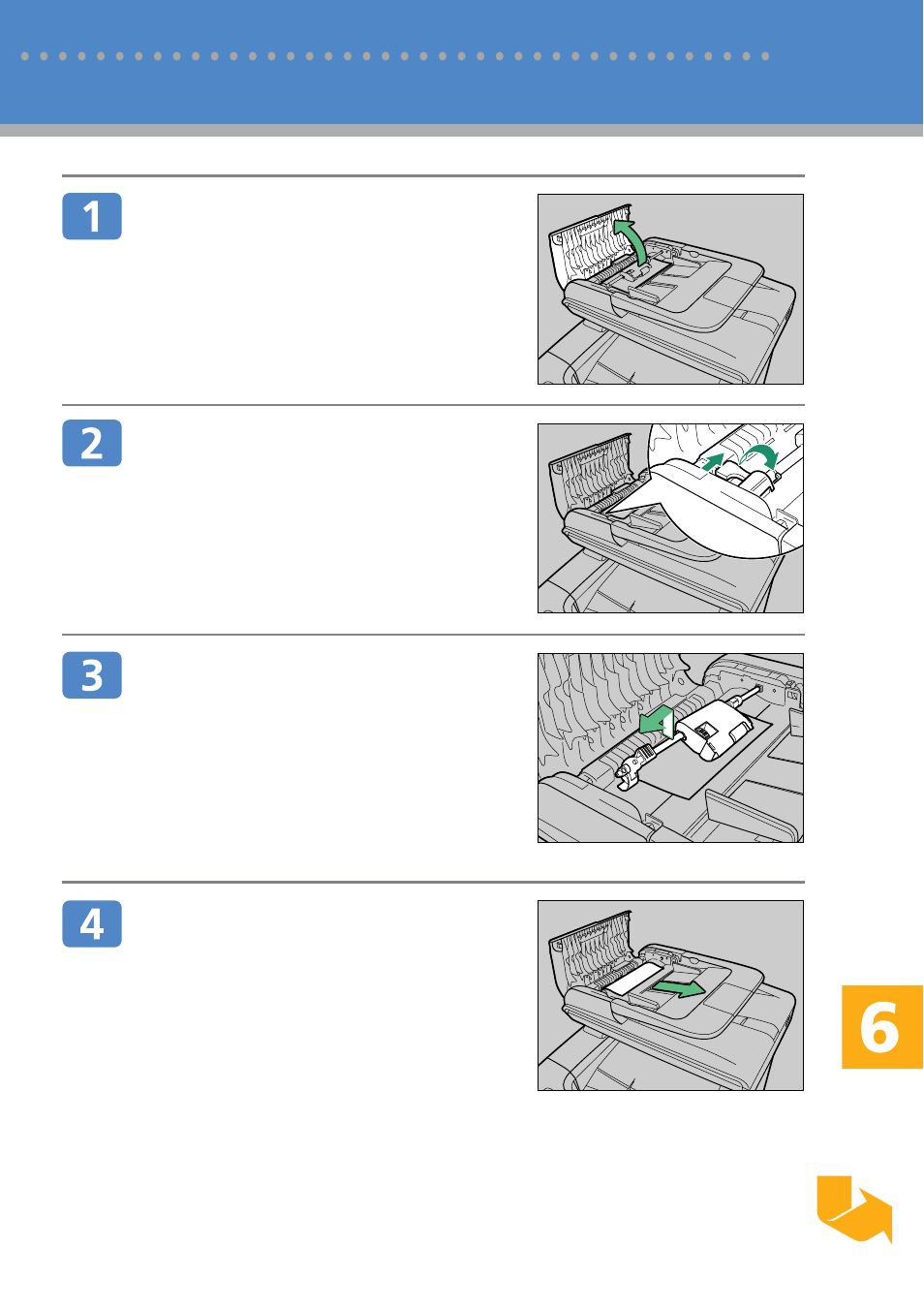 1

2

3

4

6