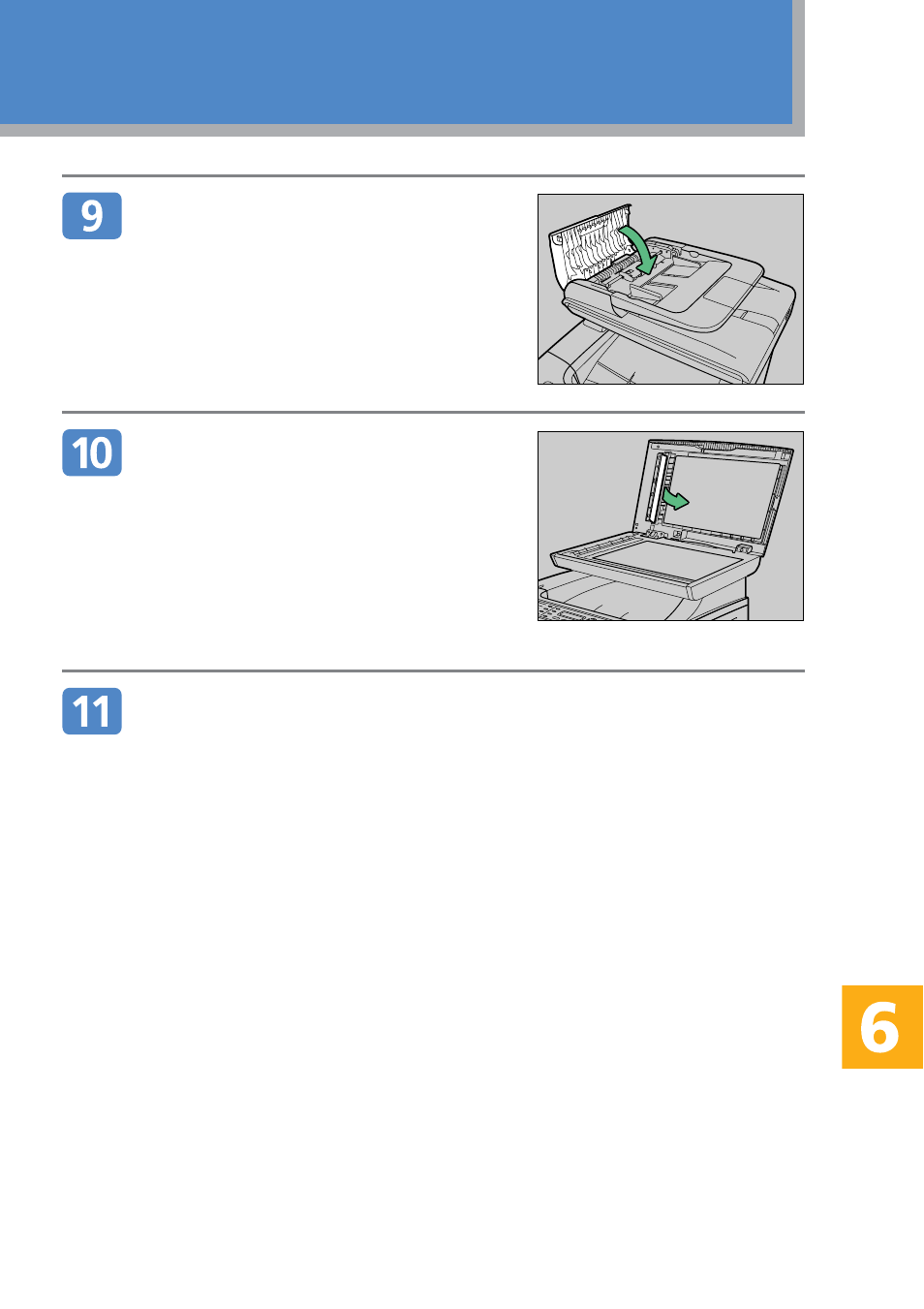 9

10

11

6