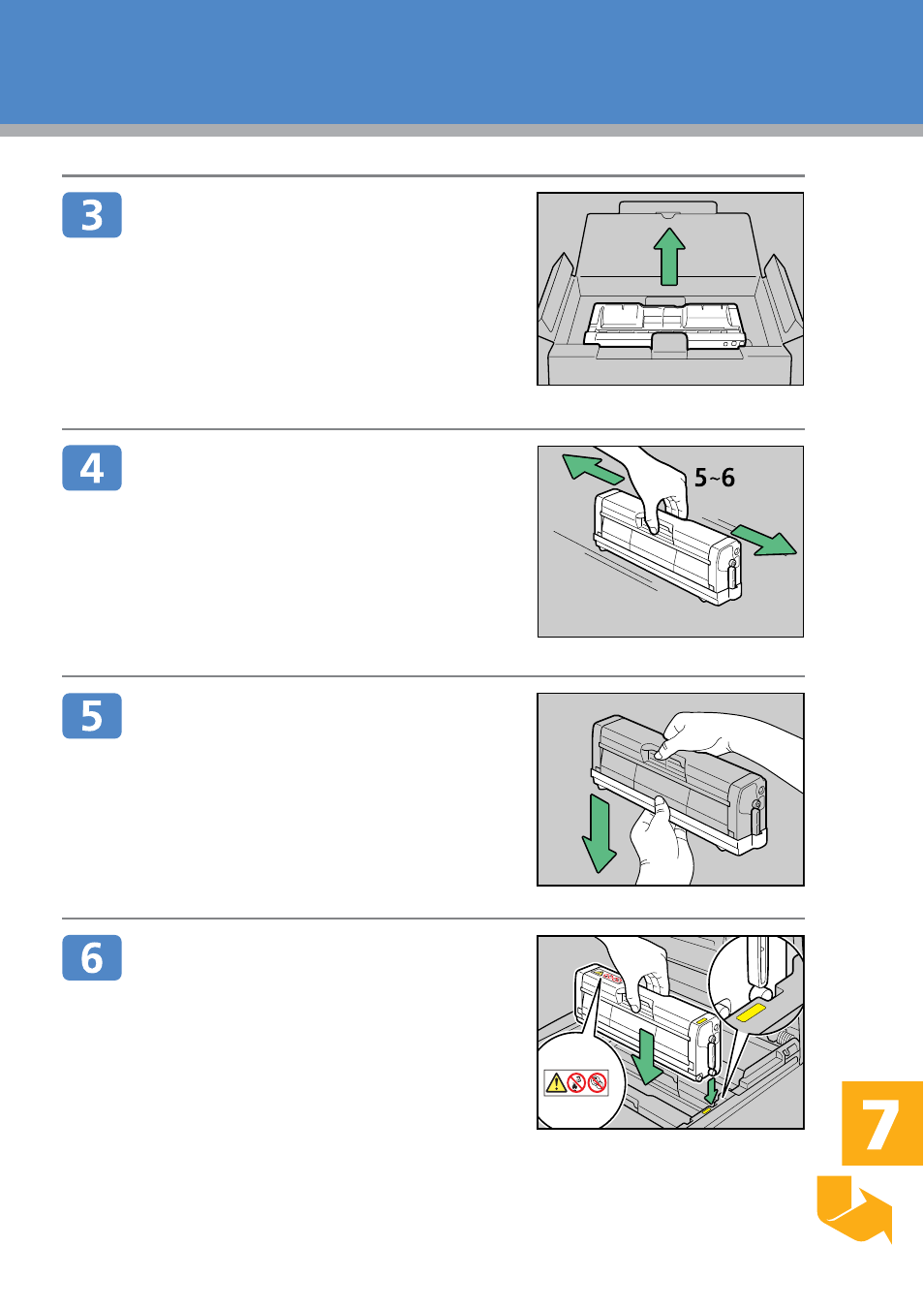 3

4

5~6

5

6

7