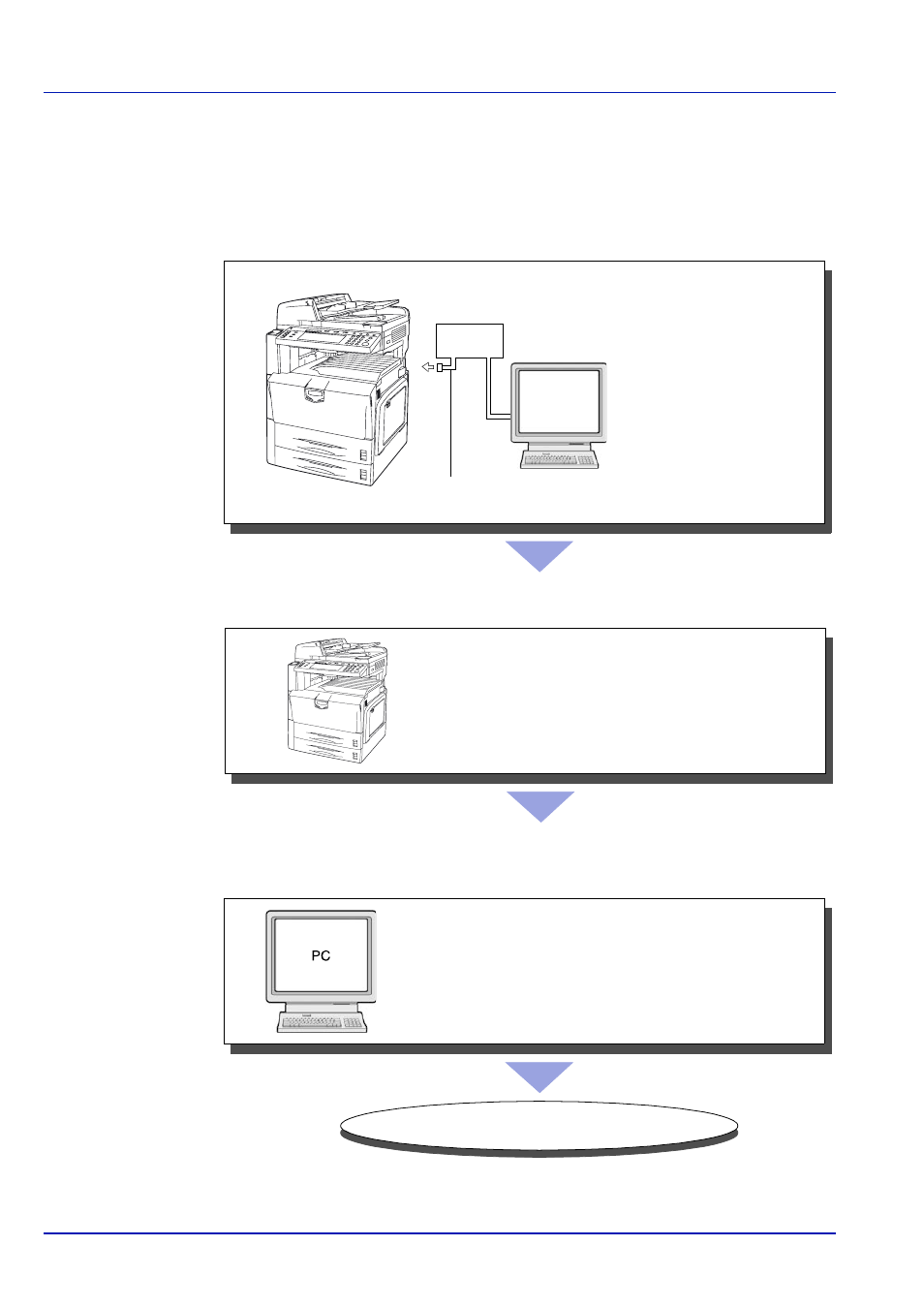 PC