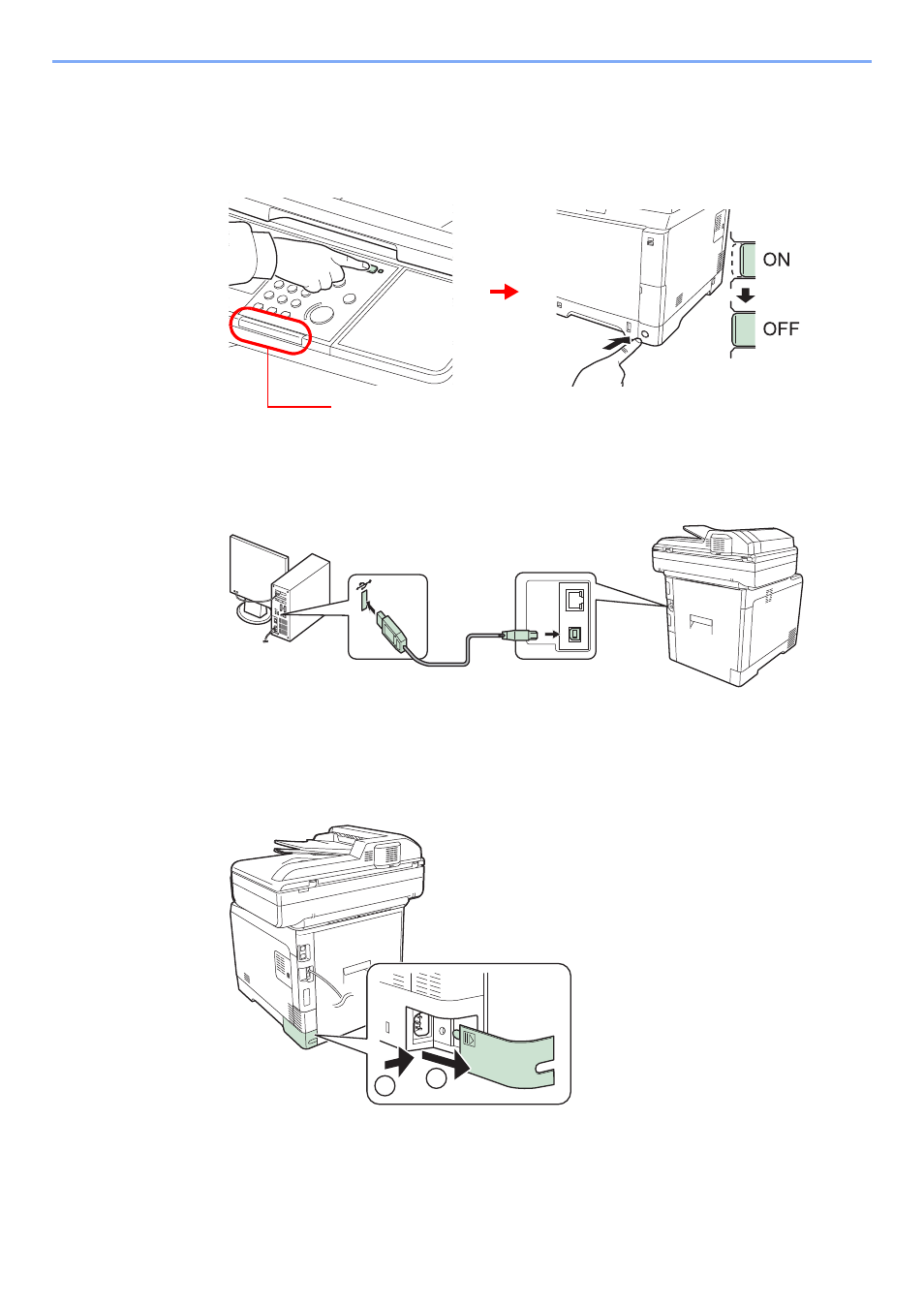 ON
OFF