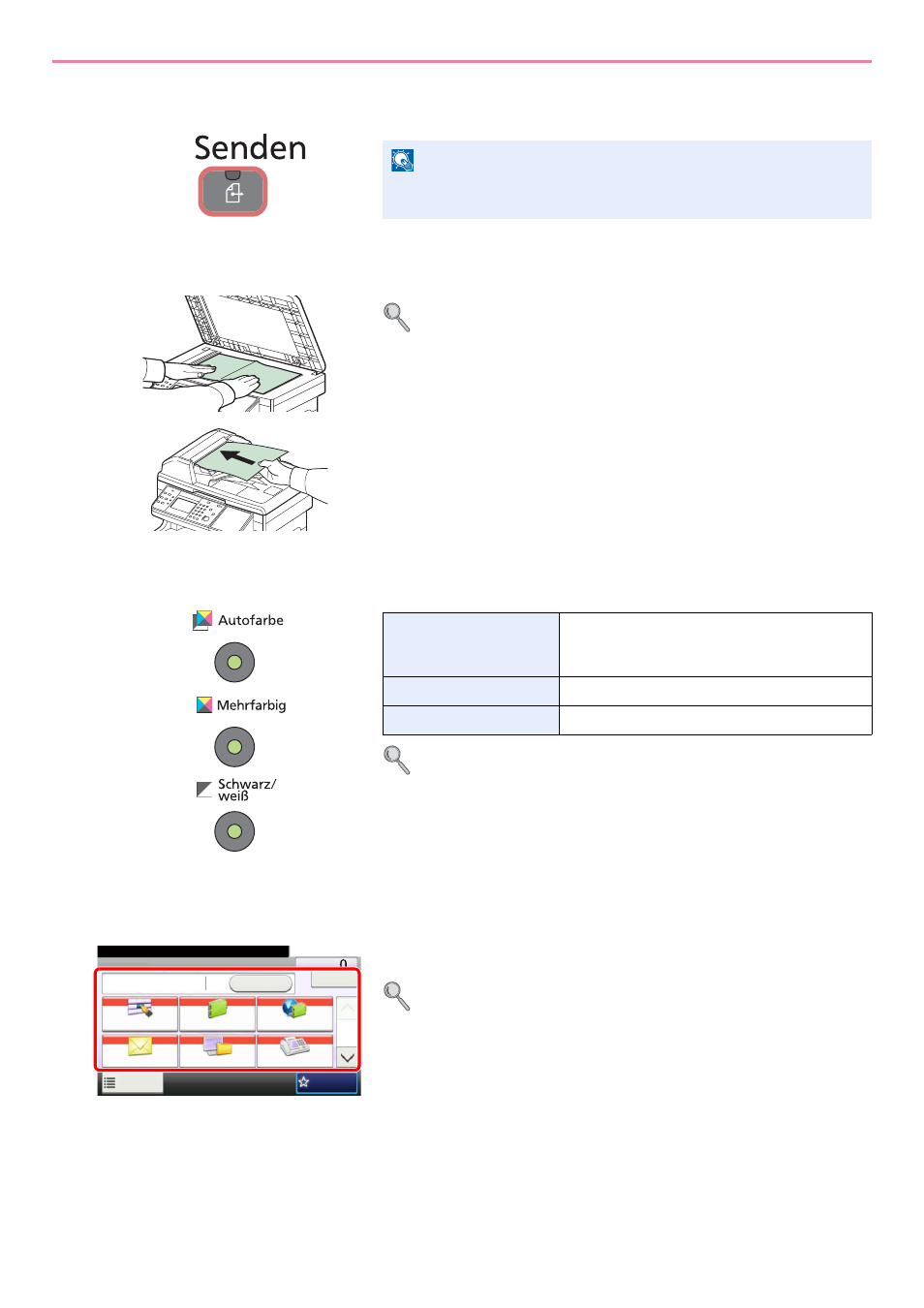 Senden

Autofarbe

Mehrfarbig

Schwarz/ weiß

0