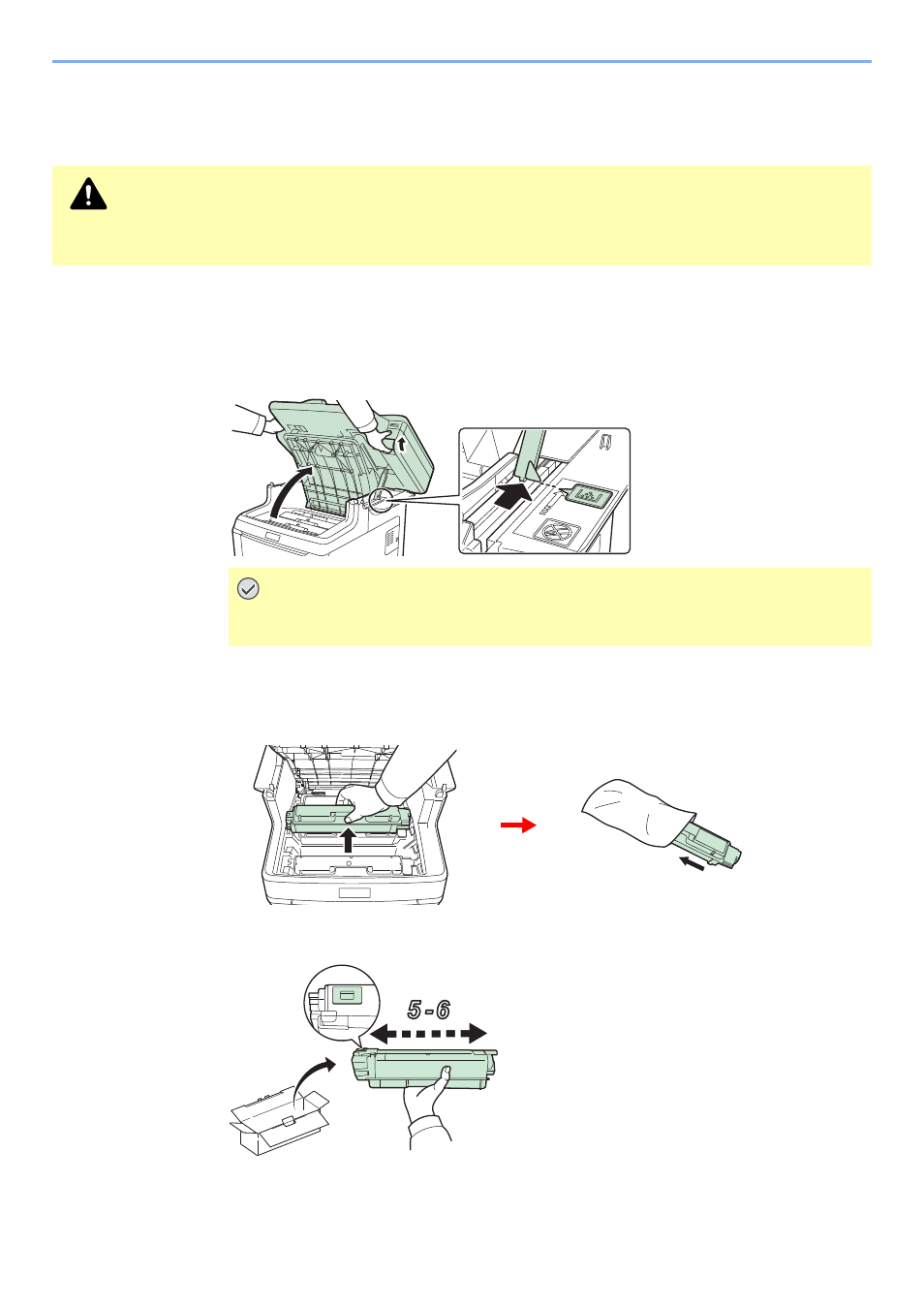 5 - 6